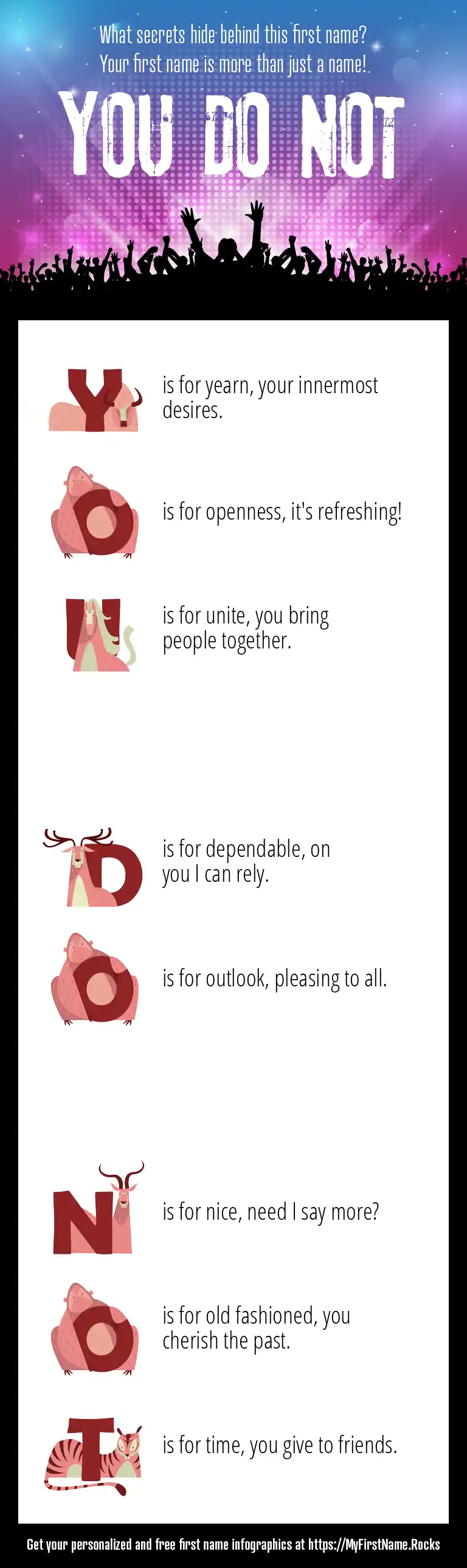 What secrets hide behind this first name?
Your first name is more than just a name!

YOU DO NOT

Y is for yearn, your innermost desires.

O is for openness, it's refreshing!

U is for unite, you bring people together.

D is for dependable, on you I can rely.

O is for outlook, pleasing to all.

N is for nice, need I say more?

O is for old fashioned, you cherish the past.

T is for time, you give to friends.

Get your personalized and free first name infographics at https://MyFirstName.Rocks