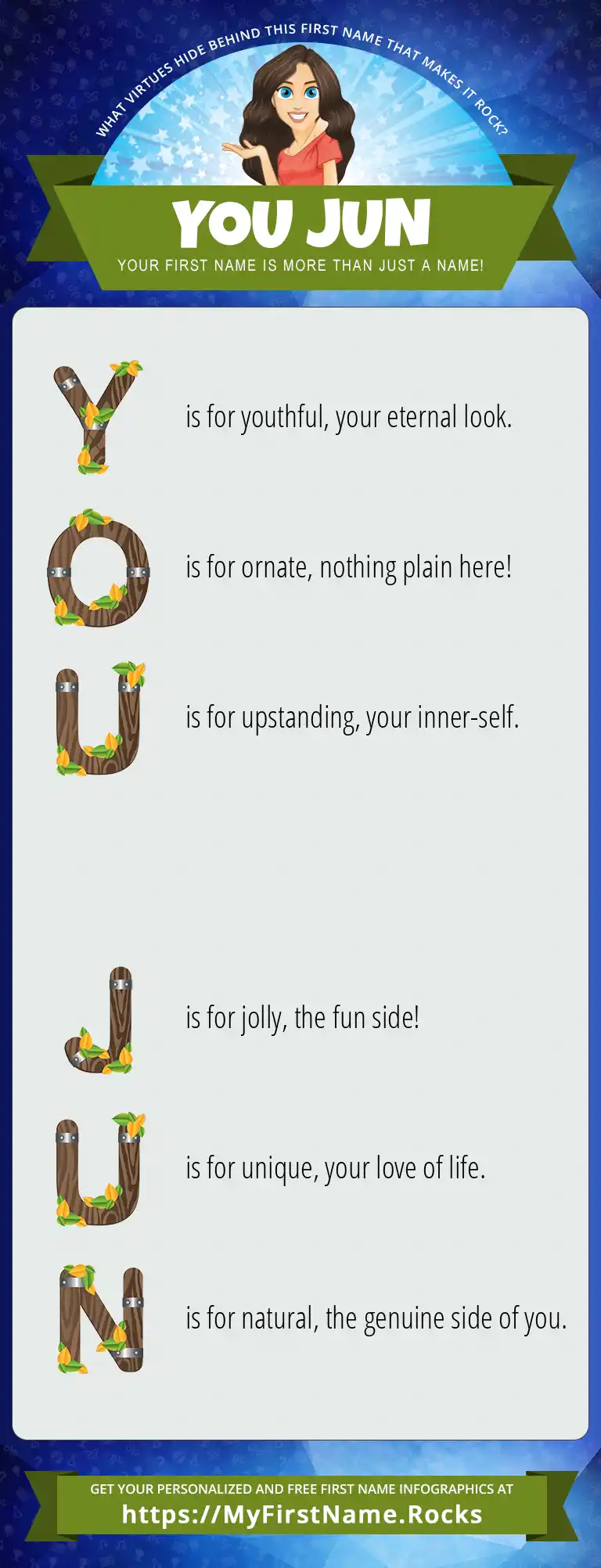 WHAT VIRTUES HIDE BEHIND THIS FIRST NAME THAT MAKES IT ROCK?

YOU JUN

YOUR FIRST NAME IS MORE THAN JUST A NAME!

Y is for youthful, your eternal look.

O is for ornate, nothing plain here!

U is for upstanding, your inner-self.

J is for jolly, the fun side!

U is for unique, your love of life.

N is for natural, the genuine side of you.

GET YOUR PERSONALIZED AND FREE FIRST NAME INFOGRAPHICS AT

https://MyFirstName.Rocks