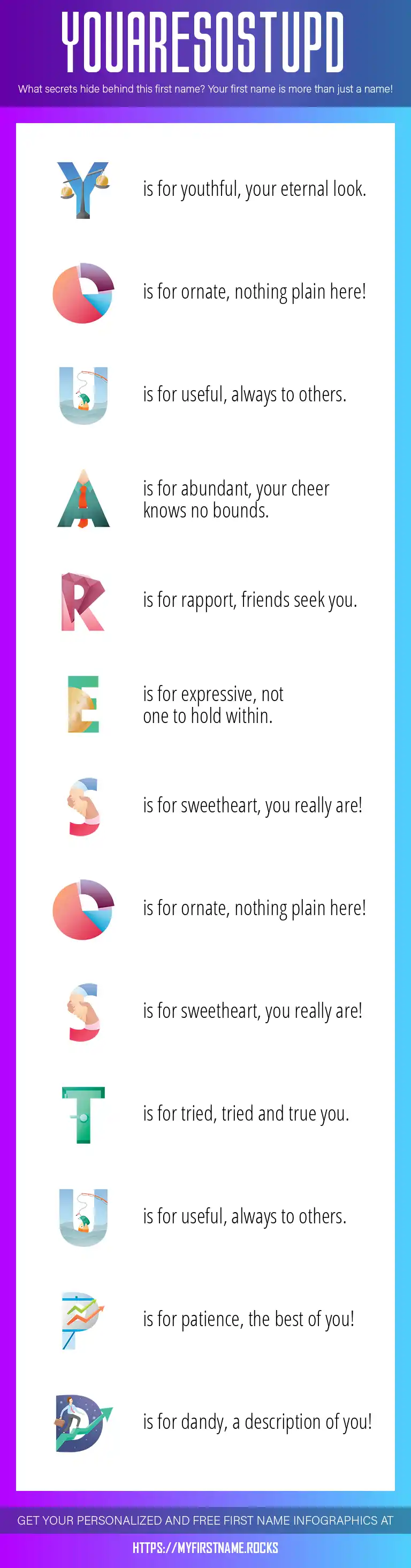 YOUARESOSTUPD

What secrets hide behind this first name? Your first name is more than just a name!

Y is for youthful, your eternal look.

O is for ornate, nothing plain here!

U is for useful, always to others.

A is for abundant, your cheer knows no bounds.

R is for rapport, friends seek you.

E is for expressive, not one to hold within.

S is for sweetheart, you really are!

O is for ornate, nothing plain here!

S is for sweetheart, you really are!

T is for tried, tried and true you.

U is for useful, always to others.

P is for patience, the best of you!

D is for dandy, a description of you!

GET YOUR PERSONALIZED AND FREE FIRST NAME INFOGRAPHICS AT

HTTPS://MYFIRSTNAME.ROCKS