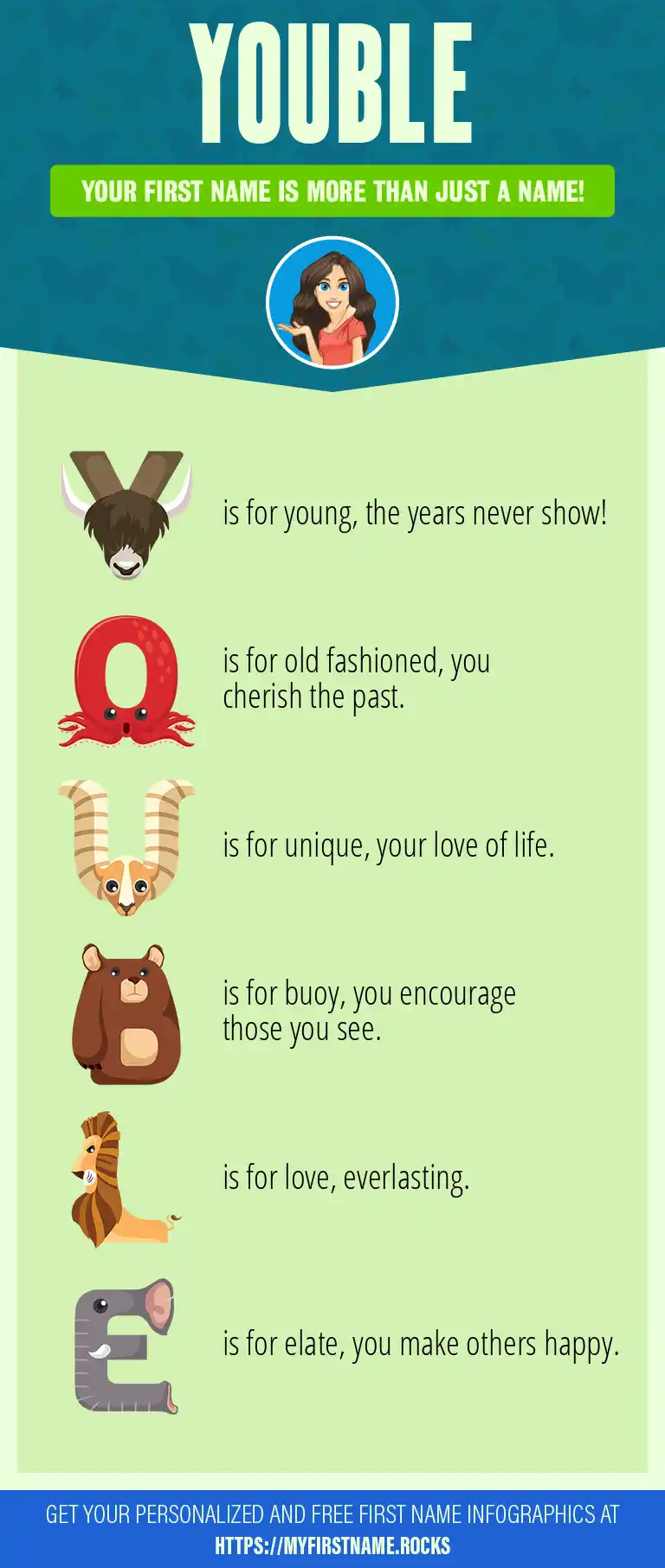 YOUBLE

YOUR FIRST NAME IS MORE THAN JUST A NAME!

Y is for young, the years never show!

O is for old fashioned, you cherish the past.

U is for unique, your love of life.

B is for buoy, you encourage those you see.

L is for love, everlasting.

E is for elate, you make others happy.

GET YOUR PERSONALIZED AND FREE FIRST NAME INFOGRAPHICS AT HTTPS://MYFIRSTNAME.ROCKS