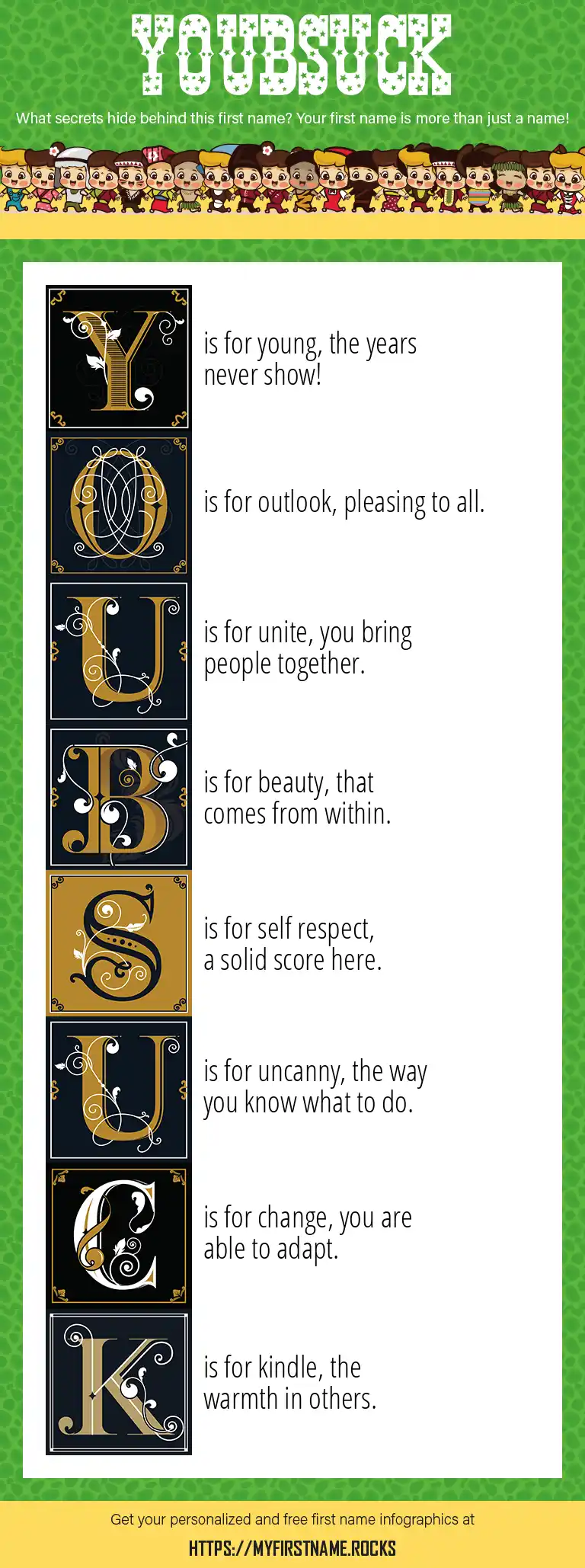 YOUBSUCK

What secrets hide behind this first name? Your first name is more than just a name!

Y is for young, the years never show!

O is for outlook, pleasing to all.

U is for unite, you bring people together.

B is for beauty, that comes from within.

S is for self respect, a solid score here.

U is for uncanny, the way you know what to do.

C is for change, you are able to adapt.

K is for kindle, the warmth in others.

Get your personalized and free first name infographics at

HTTPS://MYFIRSTNAME.ROCKS