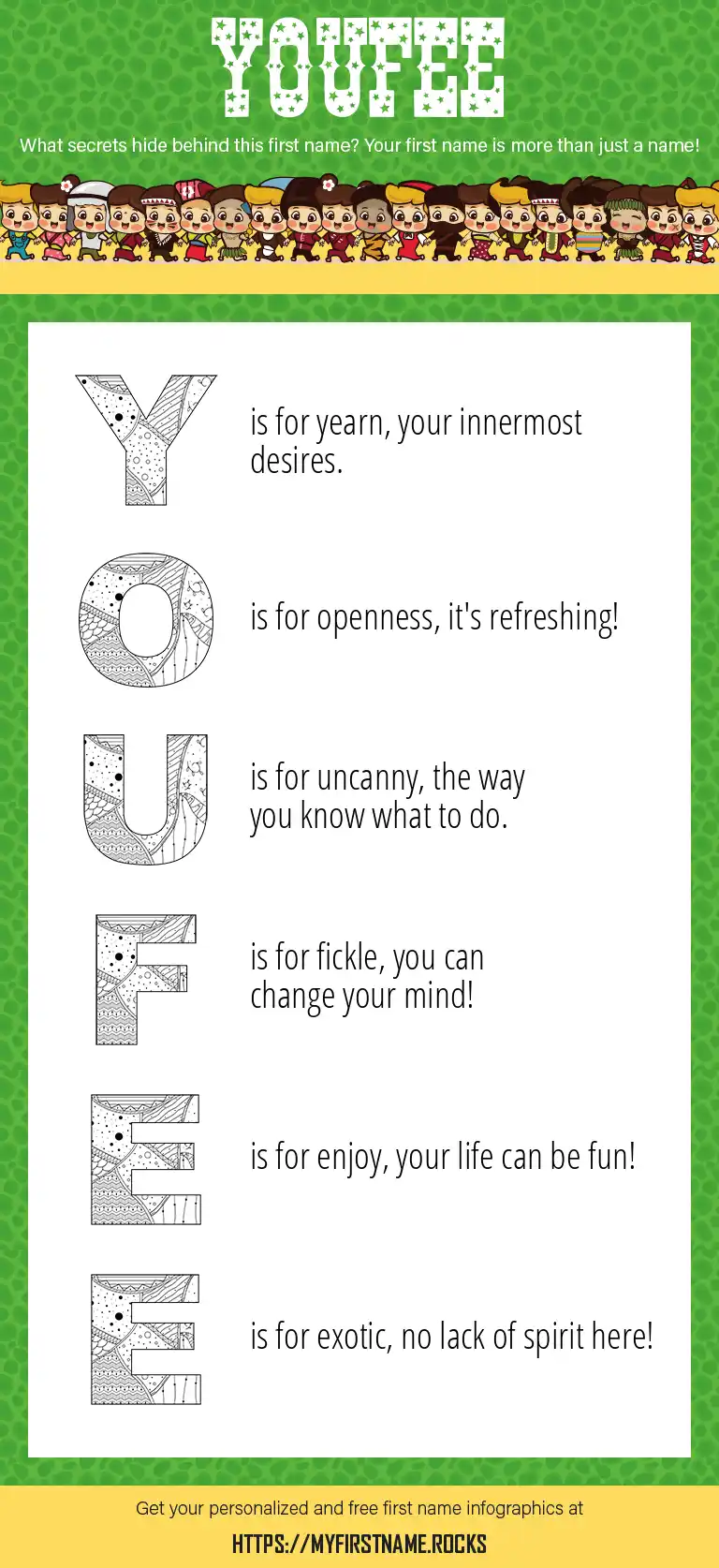 YOUFEE

What secrets hide behind this first name? Your first name is more than just a name!

Y is for yearn, your innermost desires.

O is for openness, it's refreshing!

U is for uncanny, the way you know what to do.

F is for fickle, you can change your mind!

E is for enjoy, your life can be fun!

E is for exotic, no lack of spirit here!

Get your personalized and free first name infographics at

HTTPS://MYFIRSTNAME.ROCKS