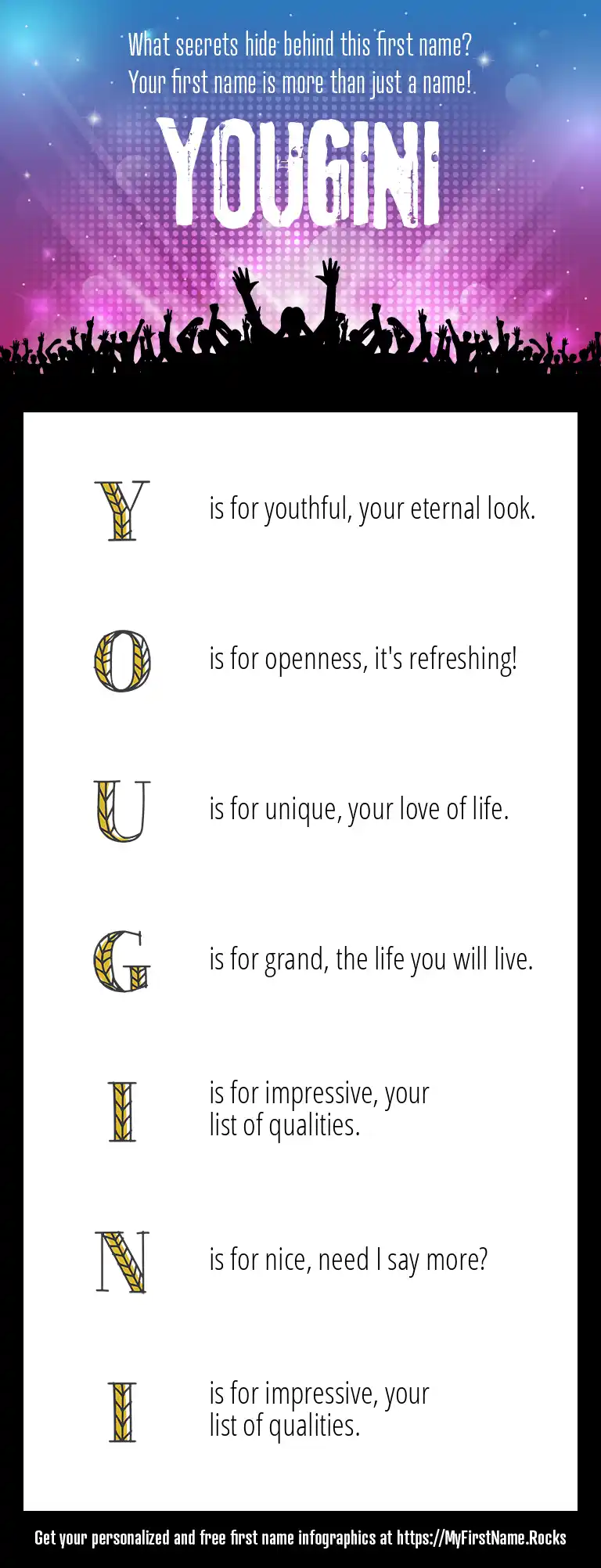 What secrets hide behind this first name?
Your first name is more than just a name!

YOUGINI

Y is for youthful, your eternal look.

O is for openness, it's refreshing!

U is for unique, your love of life.

G is for grand, the life you will live.

I is for impressive, your list of qualities.

N is for nice, need I say more?

I is for impressive, your list of qualities.

Get your personalized and free first name infographics at https://MyFirstName.Rocks