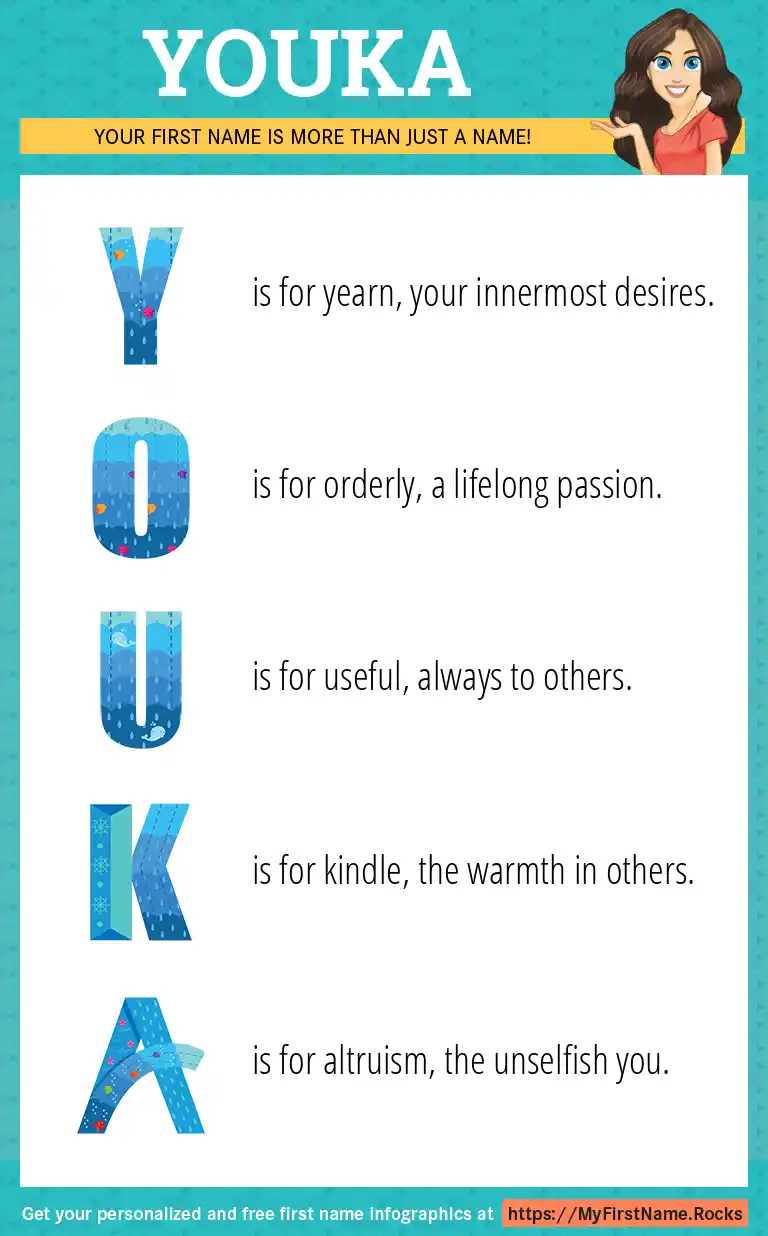 YOUKA

YOUR FIRST NAME IS MORE THAN JUST A NAME!

Y is for yearn, your innermost desires.

O is for orderly, a lifelong passion.

U is for useful, always to others.

K is for kindle, the warmth in others.

A is for altruism, the unselfish you.

Get your personalized and free first name infographics at https://MyFirstName.Rocks