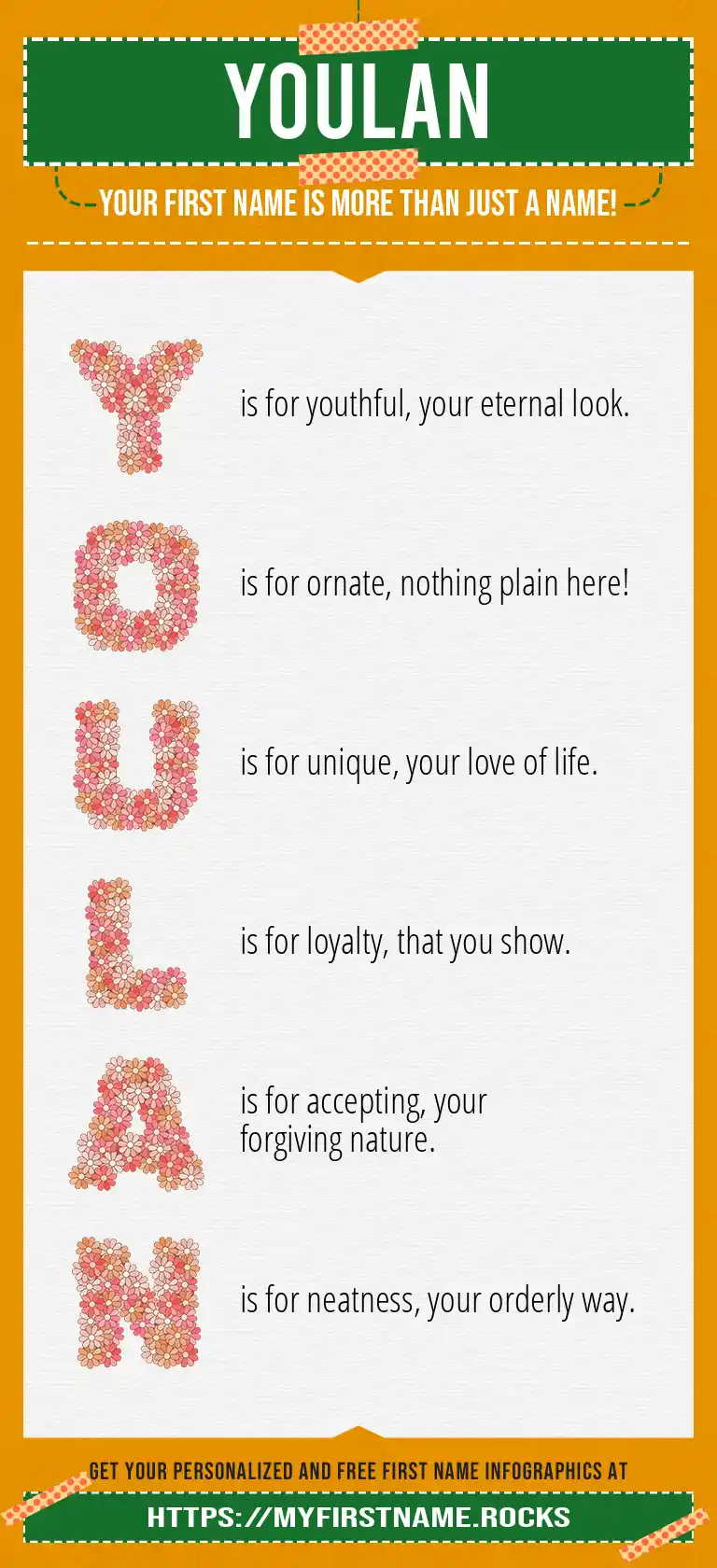 YOULAN

YOUR FIRST NAME IS MORE THAN JUST A NAME!

Y is for youthful, your eternal look.

O is for ornate, nothing plain here!

U is for unique, your love of life.

L is for loyalty, that you show.

A is for accepting, your forgiving nature.

N is for neatness, your orderly way.

GET YOUR PERSONALIZED AND FREE FIRST NAME INFOGRAPHICS AT

HTTPS://MYFIRSTNAME.ROCKS