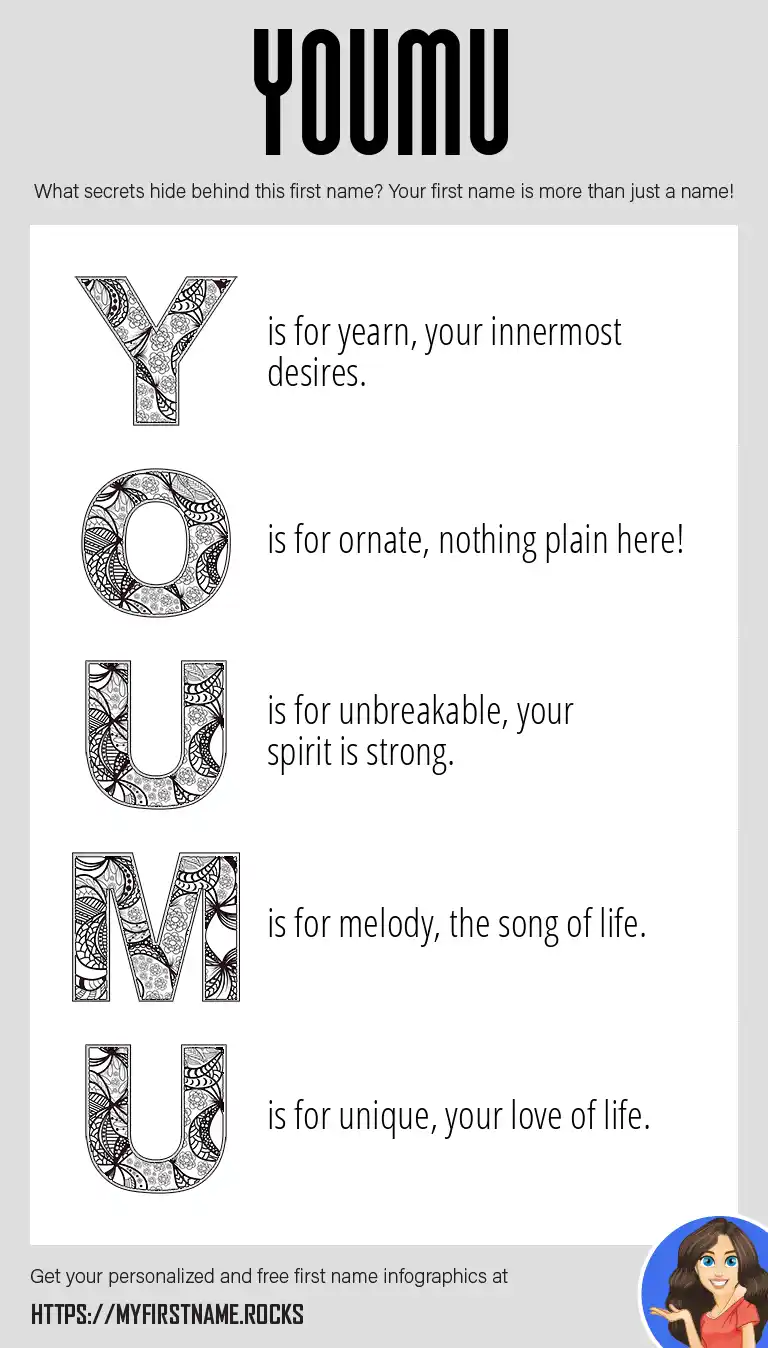 YOUMU

What secrets hide behind this first name? Your first name is more than just a name!

Y is for yearn, your innermost desires.

O is for ornate, nothing plain here!

U is for unbreakable, your spirit is strong.

M is for melody, the song of life.

U is for unique, your love of life.

Get your personalized and free first name infographics at

HTTPS://MYFIRSTNAME.ROCKS