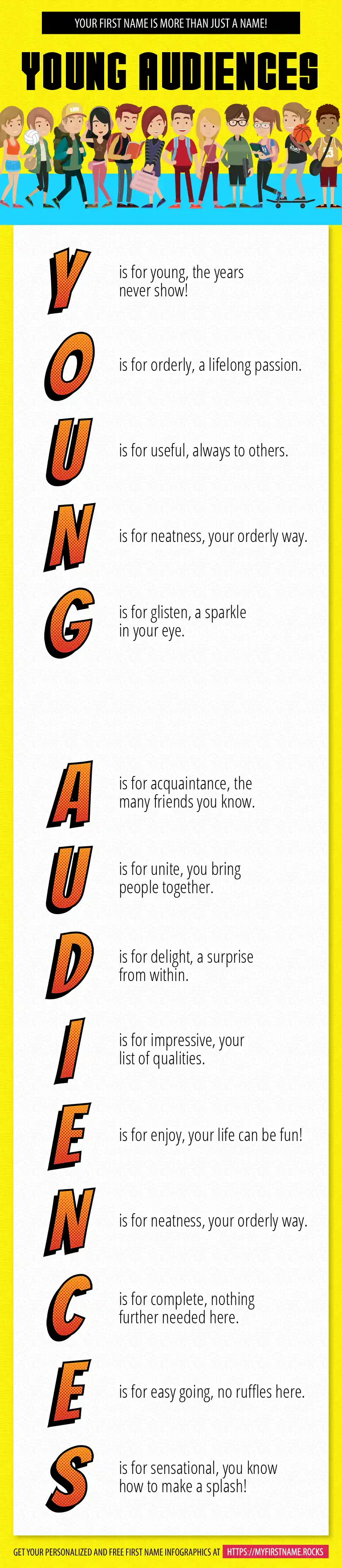 YOUR FIRST NAME IS MORE THAN JUST A NAME!

YOUNG AUDIENCES

Y is for young, the years never show!

O is for orderly, a lifelong passion.

U is for useful, always to others.

N is for neatness, your orderly way.

G is for glisten, a sparkle in your eye.

A is for acquaintance, the many friends you know.

U is for unite, you bring people together.

D is for delight, a surprise from within.

I is for impressive, your list of qualities.

E is for enjoy, your life can be fun!

N is for neatness, your orderly way.

C is for complete, nothing further needed here.

E is for easy going, no ruffles here.

S is for sensational, you know how to make a splash!

GET YOUR PERSONALIZED AND FREE FIRST NAME INFOGRAPHICS AT HTTPS://MYFIRSTNAME.ROCKS