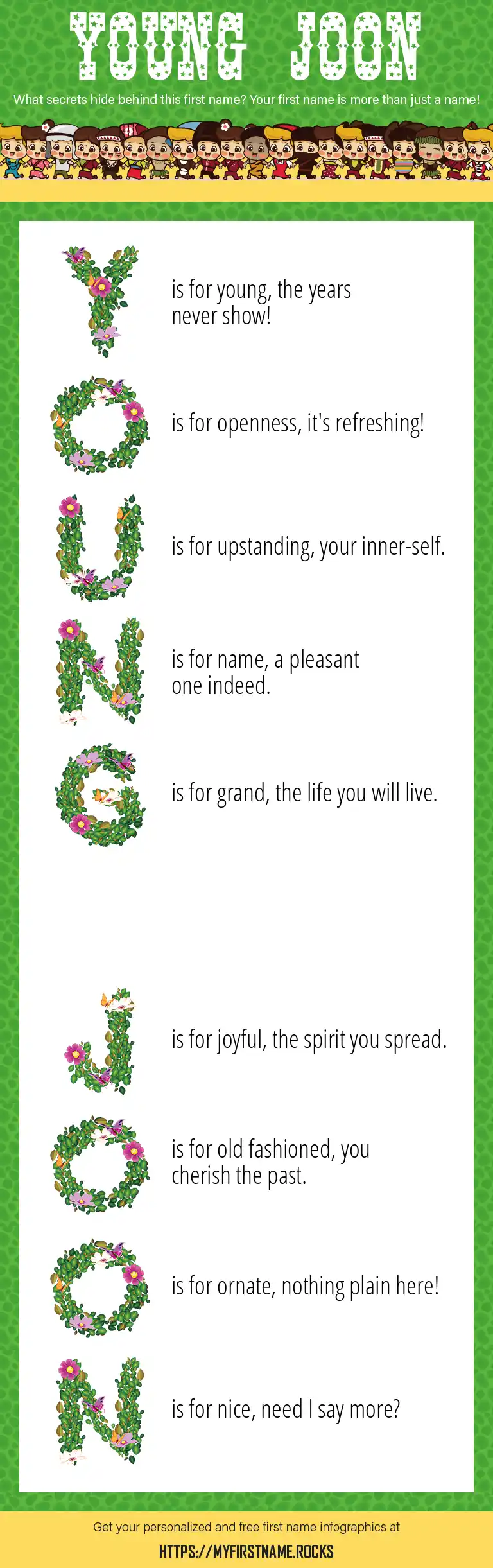 YOUNG JOON

What secrets hide behind this first name? Your first name is more than just a name!

Y is for young, the years never show!

O is for openness, it's refreshing!

U is for upstanding, your inner-self.

N is for name, a pleasant one indeed.

G is for grand, the life you will live.

J is for joyful, the spirit you spread.

O is for old fashioned, you cherish the past.

O is for ornate, nothing plain here!

N is for nice, need I say more?

Get your personalized and free first name infographics at

HTTPS://MYFIRSTNAME.ROCKS