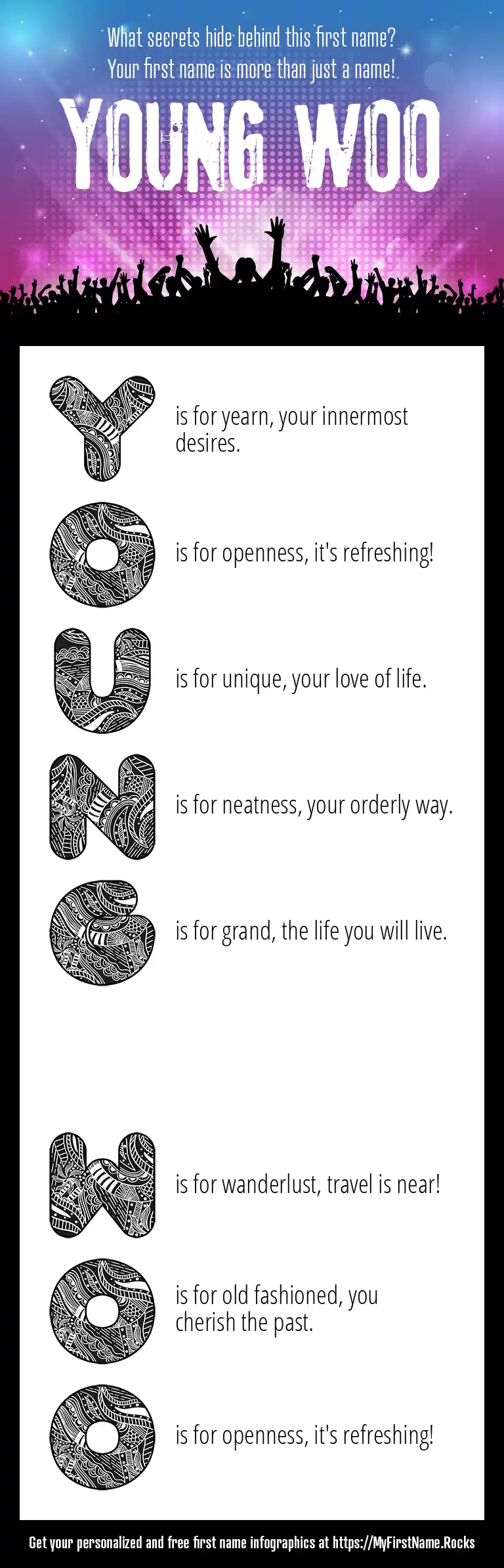 What secrets hide behind this first name?
Your first name is more than just a name!

YOUNG WOO

Y is for yearn, your innermost desires.

O is for openness, it's refreshing!

U is for unique, your love of life.

N is for neatness, your orderly way.

G is for grand, the life you will live.

W is for wanderlust, travel is near!

O is for old fashioned, you cherish the past.

O is for openness, it's refreshing!

Get your personalized and free first name infographics at https://MyFirstName.Rocks