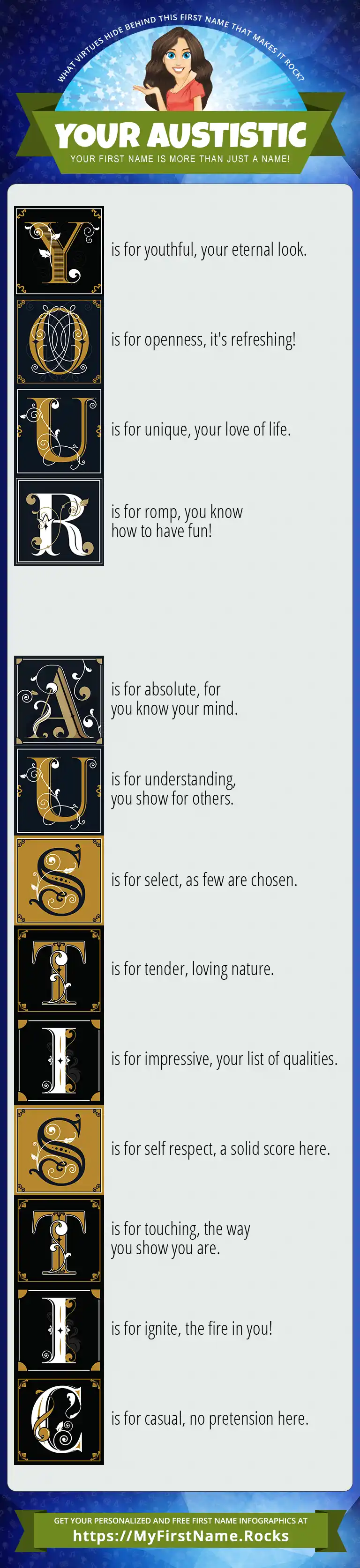 WHAT VIRTUES HIDE BEHIND THIS FIRST NAME THAT MAKES IT ROCK?

YOUR AUSTISTIC

YOUR FIRST NAME IS MORE THAN JUST A NAME!

Y is for youthful, your eternal look.

O is for openness, it's refreshing!

U is for unique, your love of life.

R is for romp, you know how to have fun!

A is for absolute, for you know your mind.

U is for understanding, you show for others.

S is for select, as few are chosen.

T is for tender, loving nature.

I is for impressive, your list of qualities.

S is for self respect, a solid score here.

T is for touching, the way you show you are.

I is for ignite, the fire in you!

C is for casual, no pretension here.

GET YOUR PERSONALIZED AND FREE FIRST NAME INFOGRAPHICS AT

https://MyFirstName.Rocks