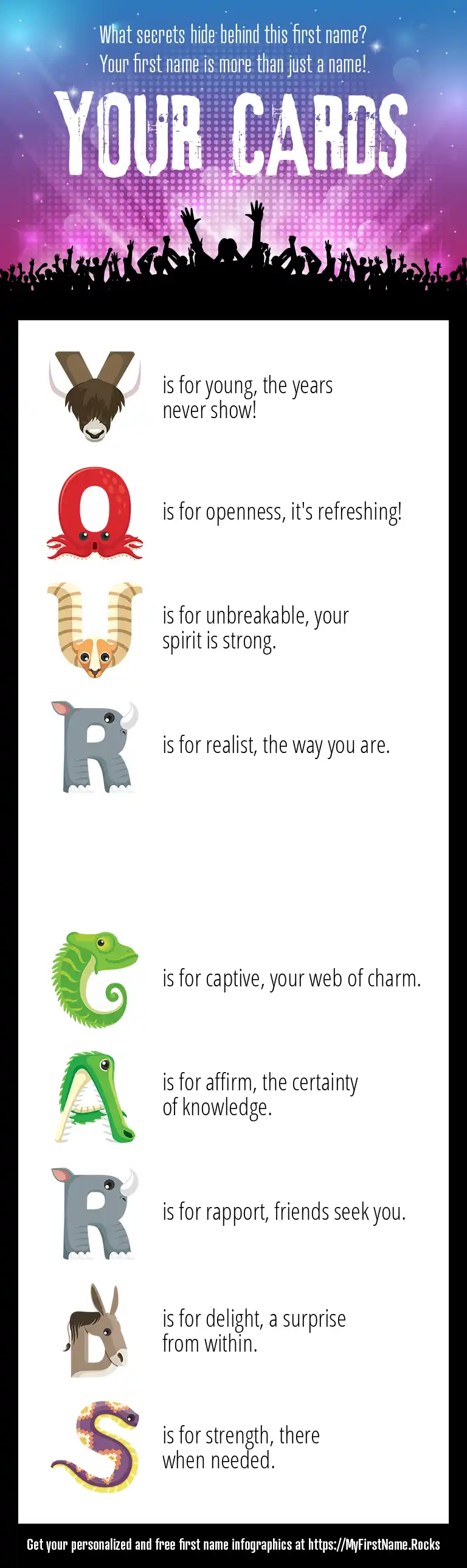 What secrets hide behind this first name?
Your first name is more than just a name!

YOUR CARDS

Y is for young, the years never show!

O is for openness, it's refreshing!

U is for unbreakable, your spirit is strong.

R is for realist, the way you are.

C is for captive, your web of charm.

A is for affirm, the certainty of knowledge.

R is for rapport, friends seek you.

D is for delight, a surprise from within.

S is for strength, there when needed.

Get your personalized and free first name infographics at https://MyFirstName.Rocks