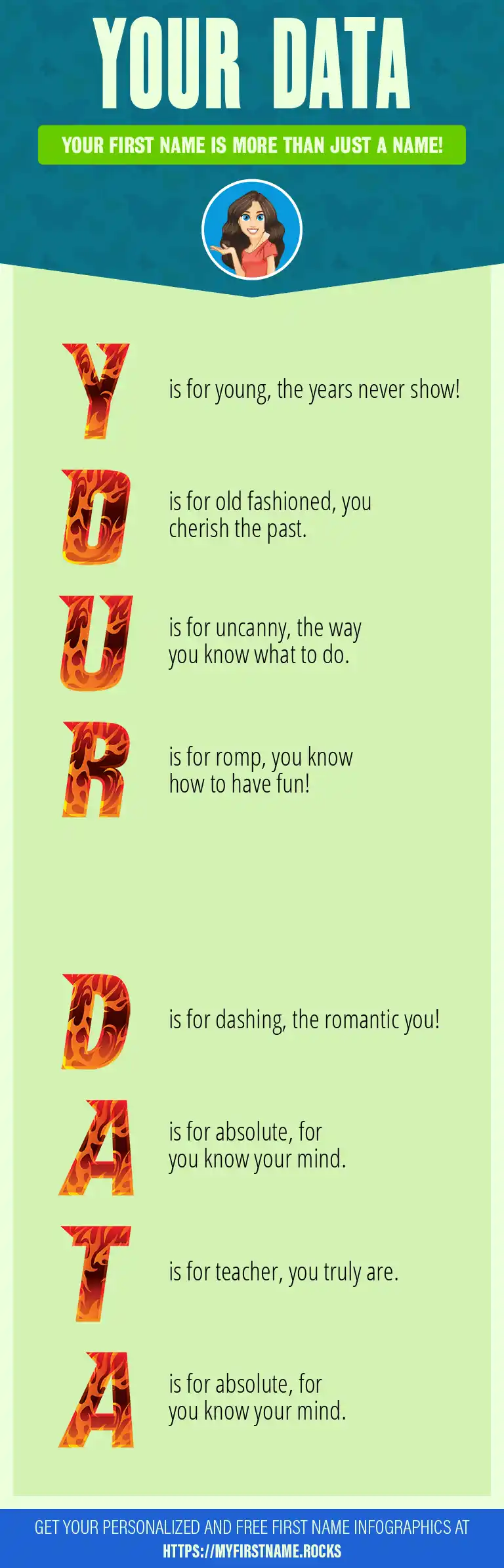 YOUR DATA

YOUR FIRST NAME IS MORE THAN JUST A NAME!

Y is for young, the years never show!

O is for old fashioned, you cherish the past.

U is for uncanny, the way you know what to do.

R is for romp, you know how to have fun!

D is for dashing, the romantic you!

A is for absolute, for you know your mind.

T is for teacher, you truly are.

A is for absolute, for you know your mind.

GET YOUR PERSONALIZED AND FREE FIRST NAME INFOGRAPHICS AT HTTPS://MYFIRSTNAME.ROCKS