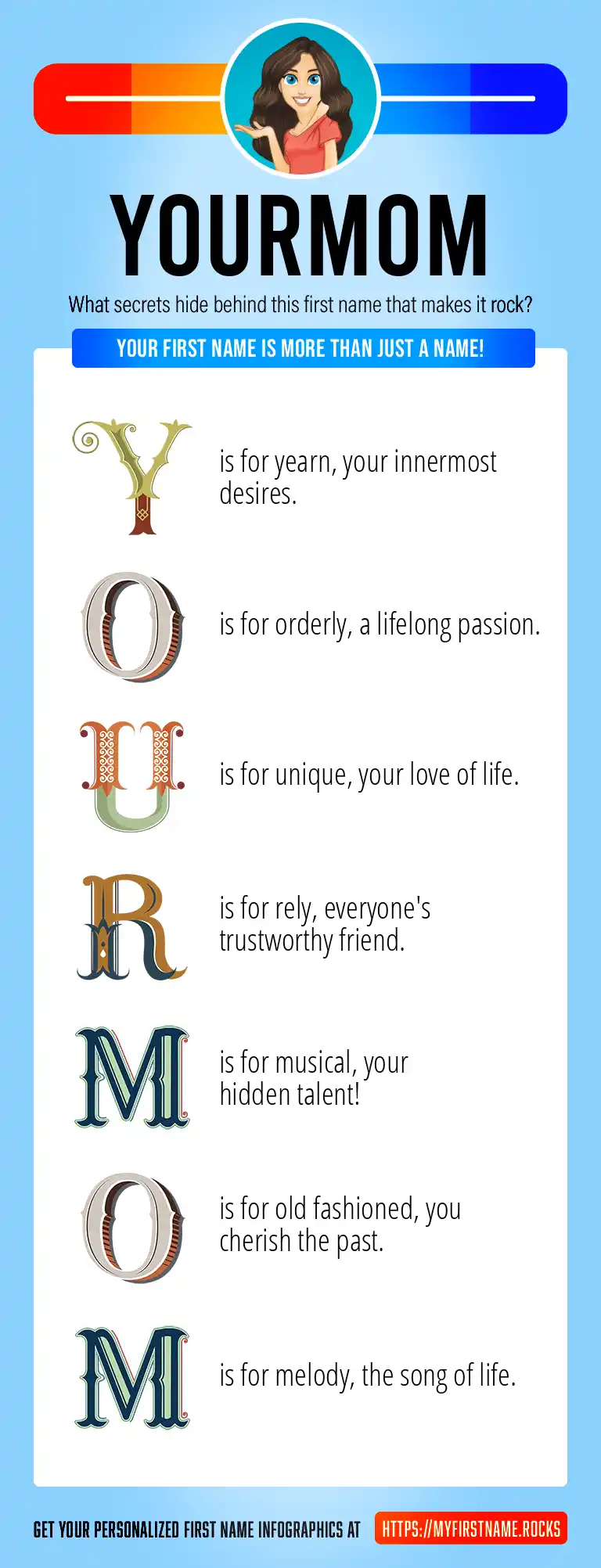 YOURMOM

What secrets hide behind this first name that makes it rock?

YOUR FIRST NAME IS MORE THAN JUST A NAME!

Y is for yearn, your innermost desires.

O is for orderly, a lifelong passion.

U is for unique, your love of life.

R is for rely, everyone's trustworthy friend.

M is for musical, your hidden talent!

O is for old fashioned, you cherish the past.

M is for melody, the song of life.

GET YOUR PERSONALIZED FIRST NAME INFOGRAPHICS AT HTTPS://MYFIRSTNAME.ROCKS