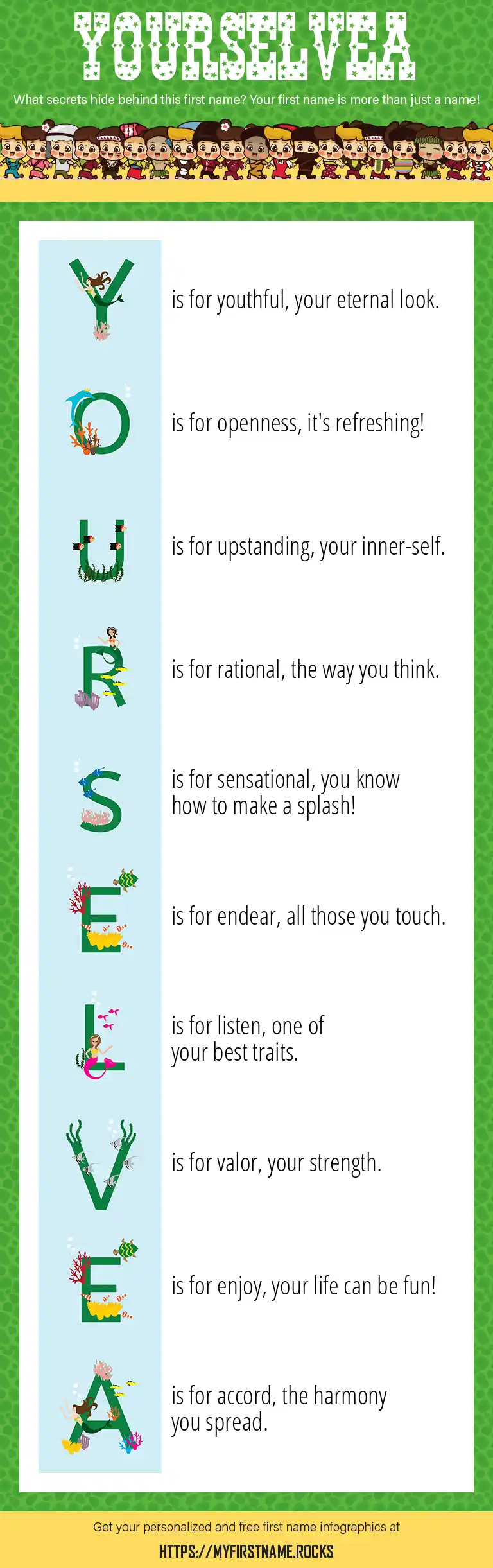 YOURSELVEA

What secrets hide behind this first name? Your first name is more than just a name!

Y is for youthful, your eternal look.

O is for openness, it's refreshing!

U is for upstanding, your inner-self.

R is for rational, the way you think.

S is for sensational, you know how to make a splash!

E is for endear, all those you touch.

L is for listen, one of your best traits.

V is for valor, your strength.

E is for enjoy, your life can be fun!

A is for accord, the harmony you spread.

Get your personalized and free first name infographics at

HTTPS://MYFIRSTNAME.ROCKS