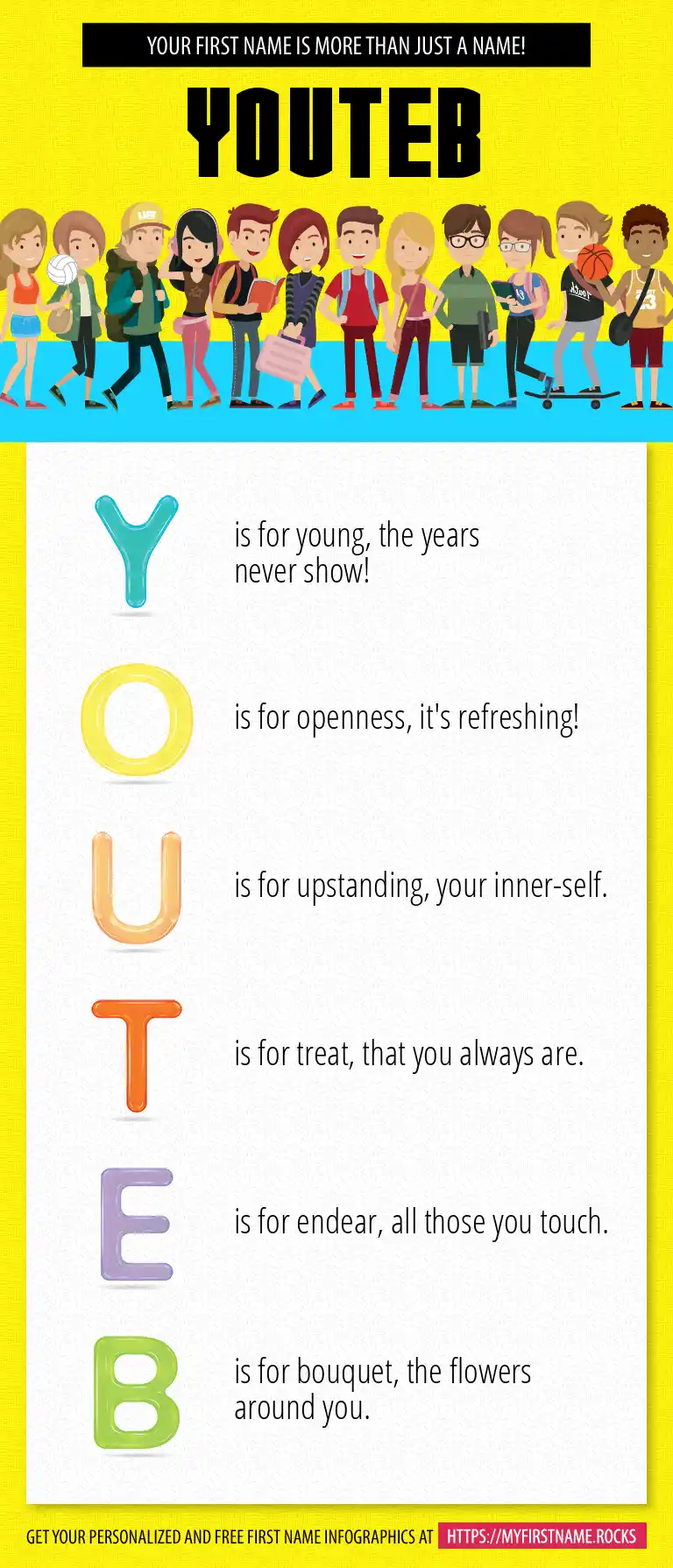 YOUR FIRST NAME IS MORE THAN JUST A NAME!

YOUTEB

Y is for young, the years never show!

O is for openness, it's refreshing!

U is for upstanding, your inner-self.

T is for treat, that you always are.

E is for endear, all those you touch.

B is for bouquet, the flowers around you.

GET YOUR PERSONALIZED AND FREE FIRST NAME INFOGRAPHICS AT HTTPS://MYFIRSTNAME.ROCKS