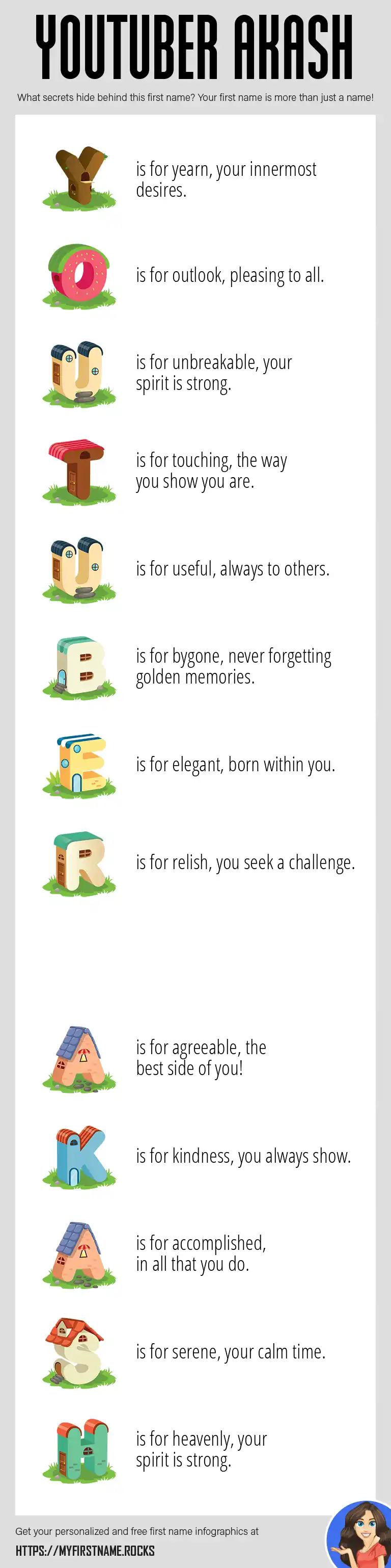 YOUTUBER AKASH

What secrets hide behind this first name? Your first name is more than just a name!

Y is for yearn, your innermost desires.

O is for outlook, pleasing to all.

U is for unbreakable, your spirit is strong.

T is for touching, the way you show you are.

U is for useful, always to others.

B is for bygone, never forgetting golden memories.

E is for elegant, born within you.

R is for relish, you seek a challenge.

A is for agreeable, the best side of you!

K is for kindness, you always show.

A is for accomplished, in all that you do.

S is for serene, your calm time.

H is for heavenly, your spirit is strong.

Get your personalized and free first name infographics at

HTTPS://MYFIRSTNAME.ROCKS