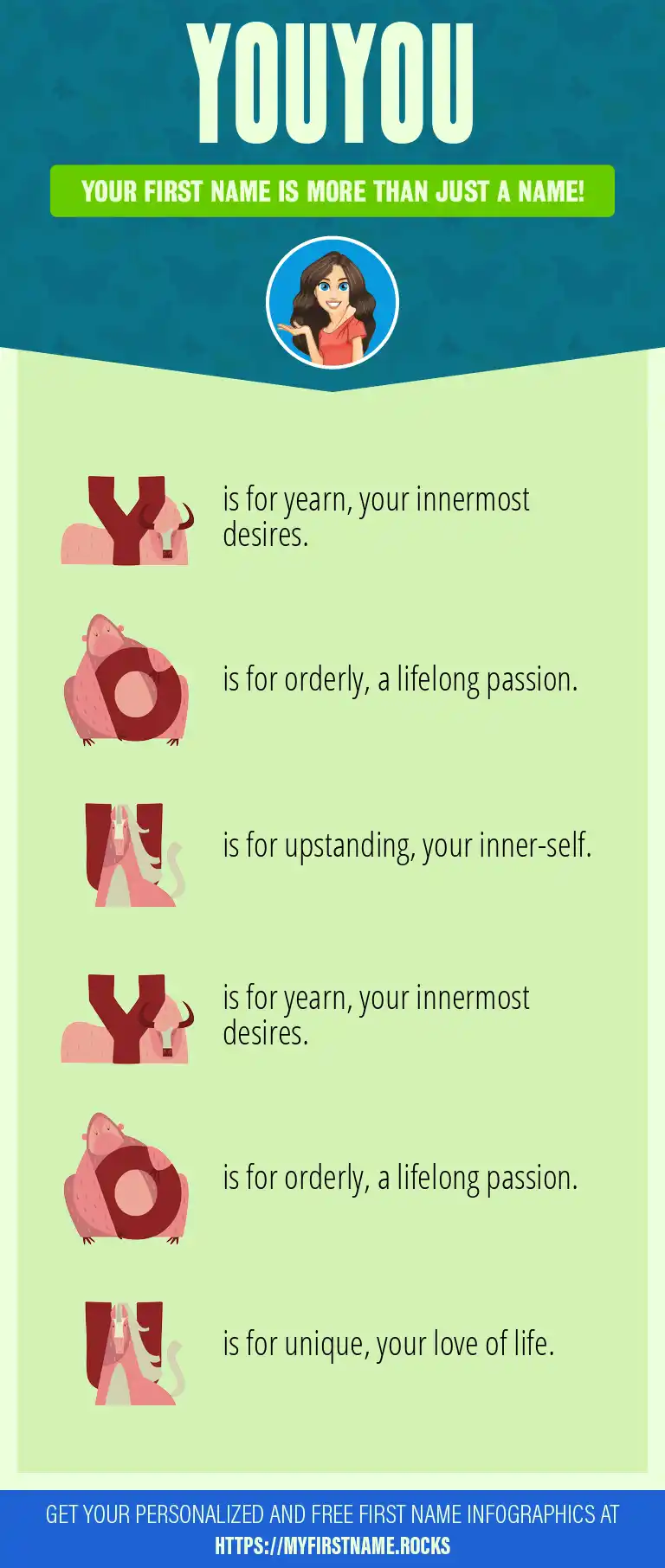 YOUYOU

YOUR FIRST NAME IS MORE THAN JUST A NAME!

Y is for yearn, your innermost desires.

O is for orderly, a lifelong passion.

U is for upstanding, your inner-self.

Y is for yearn, your innermost desires.

O is for orderly, a lifelong passion.

U is for unique, your love of life.

GET YOUR PERSONALIZED AND FREE FIRST NAME INFOGRAPHICS AT HTTPS://MYFIRSTNAME.ROCKS