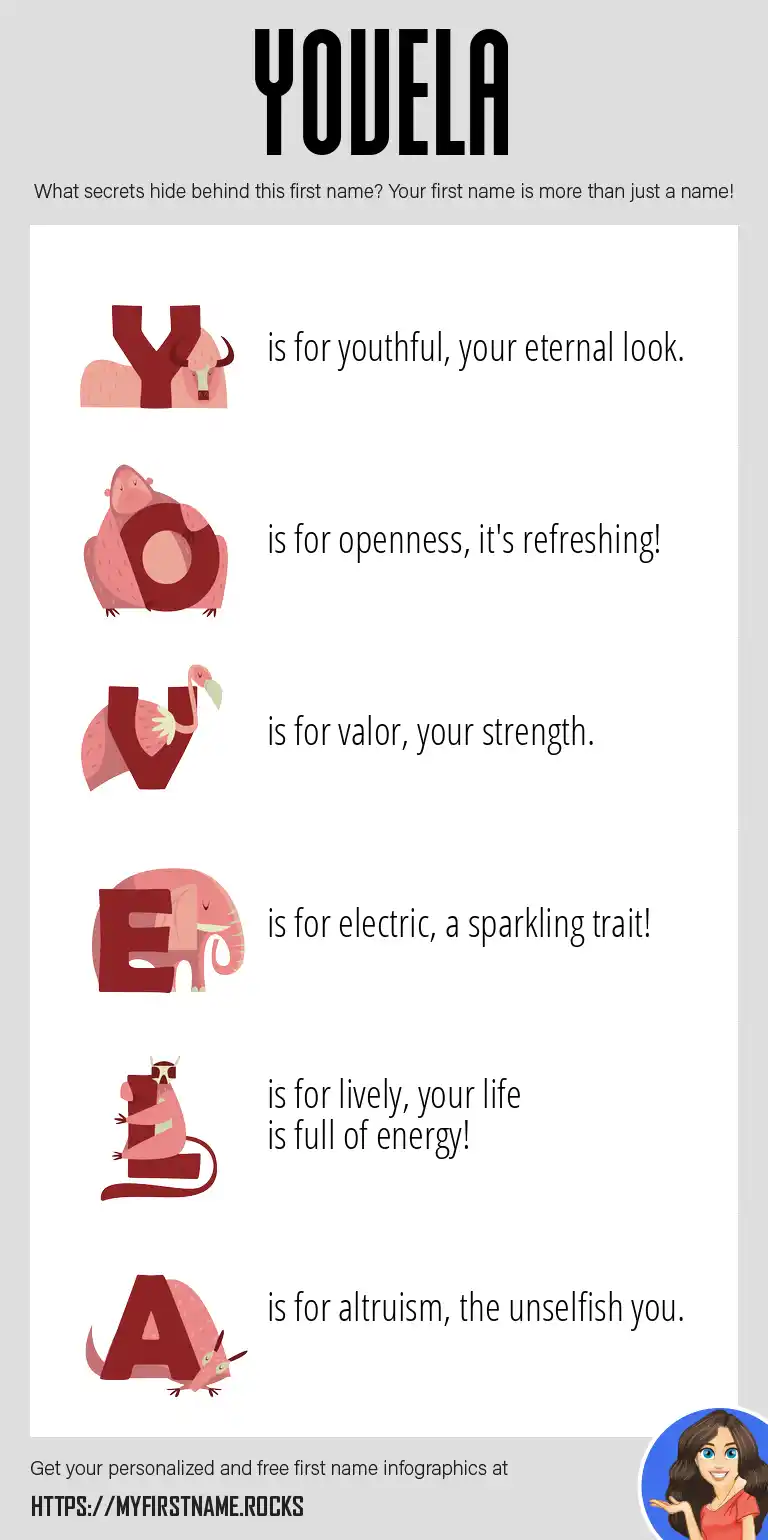 YOVELA

What secrets hide behind this first name? Your first name is more than just a name!

Y is for youthful, your eternal look.

O is for openness, it's refreshing!

V is for valor, your strength.

E is for electric, a sparkling trait!

L is for lively, your life is full of energy!

A is for altruism, the unselfish you.

Get your personalized and free first name infographics at

HTTPS://MYFIRSTNAME.ROCKS