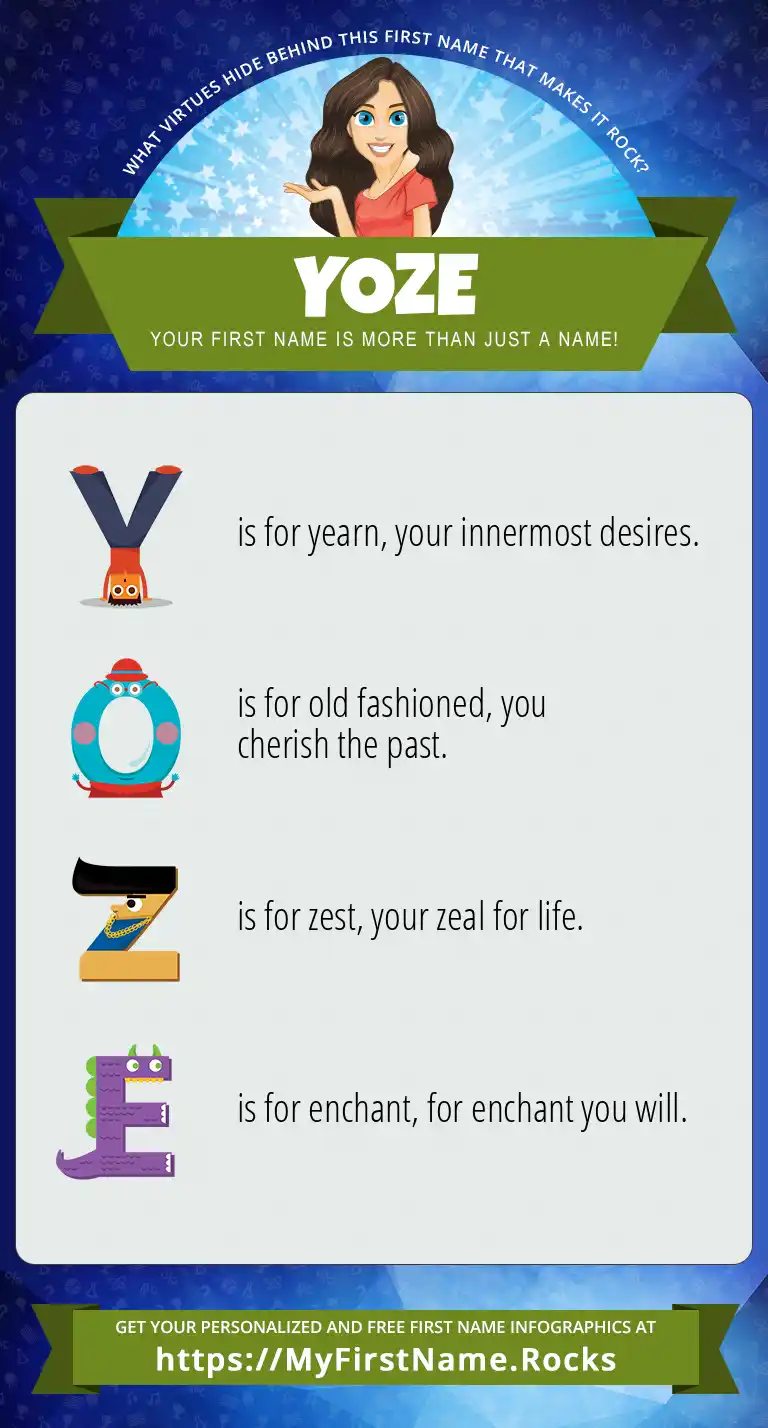 WHAT VIRTUES HIDE BEHIND THIS FIRST NAME THAT MAKES IT ROCK?

YOZE

YOUR FIRST NAME IS MORE THAN JUST A NAME!

Y is for yearn, your innermost desires.

O is for old fashioned, you cherish the past.

Z is for zest, your zeal for life.

E is for enchant, for enchant you will.

GET YOUR PERSONALIZED AND FREE FIRST NAME INFOGRAPHICS AT
https://MyFirstName.Rocks