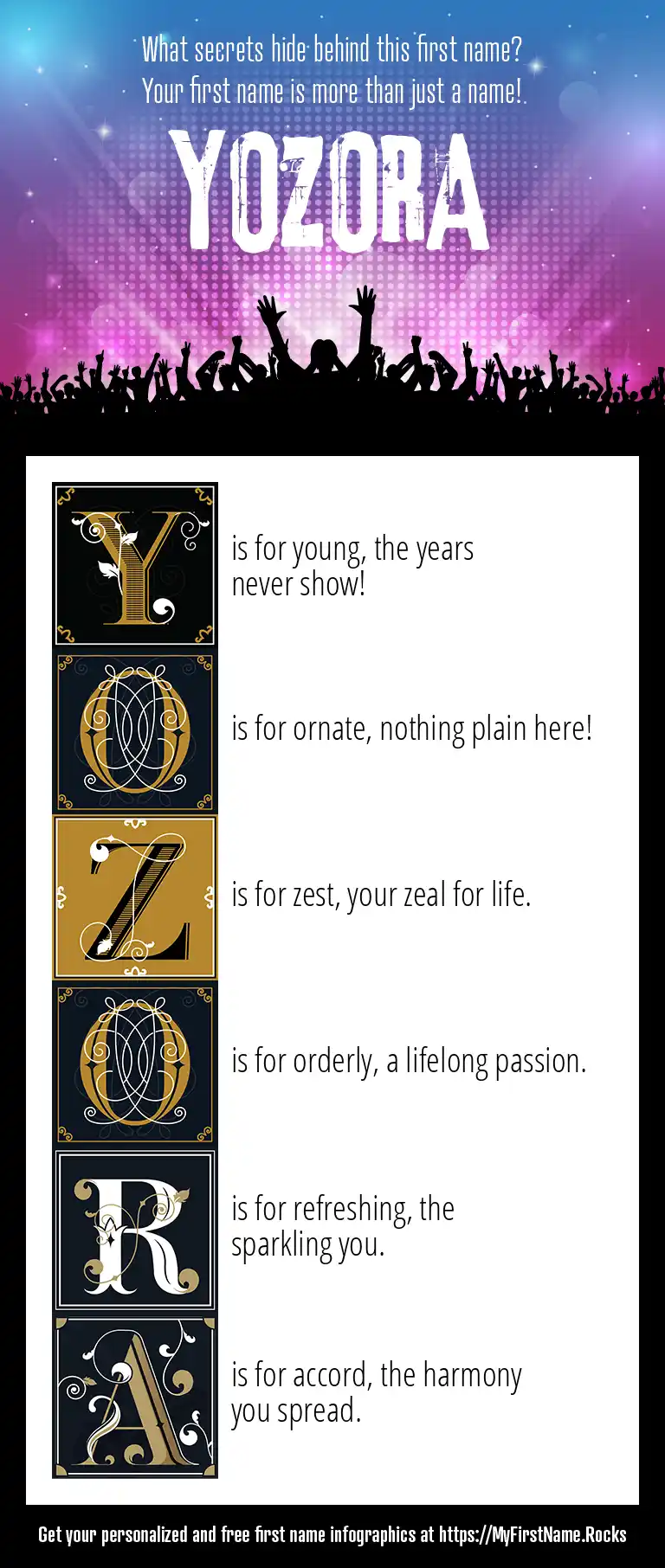 What secrets hide behind this first name?
Your first name is more than just a name!

YOZORA

Y is for young, the years never show!

O is for ornate, nothing plain here!

Z is for zest, your zeal for life.

O is for orderly, a lifelong passion.

R is for refreshing, the sparkling you.

A is for accord, the harmony you spread.

Get your personalized and free first name infographics at https://MyFirstName.Rocks