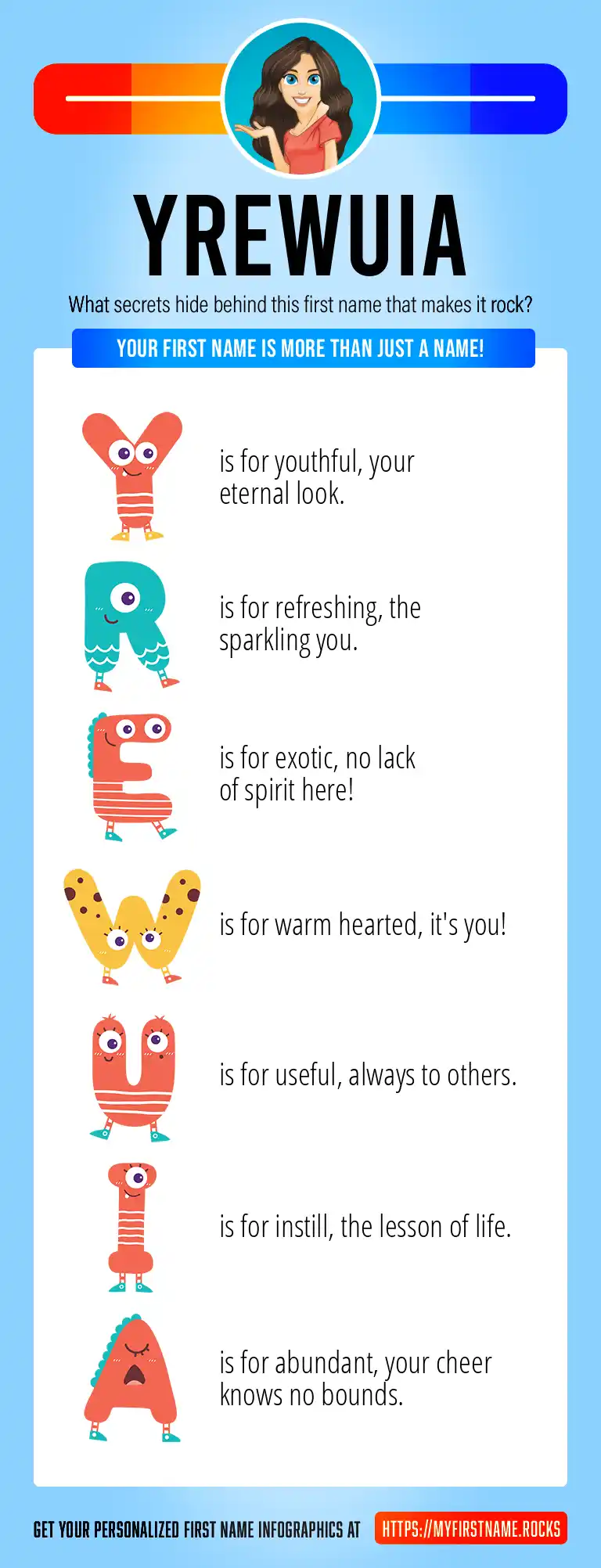 YREWUIA

What secrets hide behind this first name that makes it rock?

YOUR FIRST NAME IS MORE THAN JUST A NAME!

Y is for youthful, your eternal look.

R is for refreshing, the sparkling you.

E is for exotic, no lack of spirit here!

W is for warm hearted, it's you!

U is for useful, always to others.

I is for instill, the lesson of life.

A is for abundant, your cheer knows no bounds.

GET YOUR PERSONALIZED FIRST NAME INFOGRAPHICS AT HTTPS://MYFIRSTNAME.ROCKS