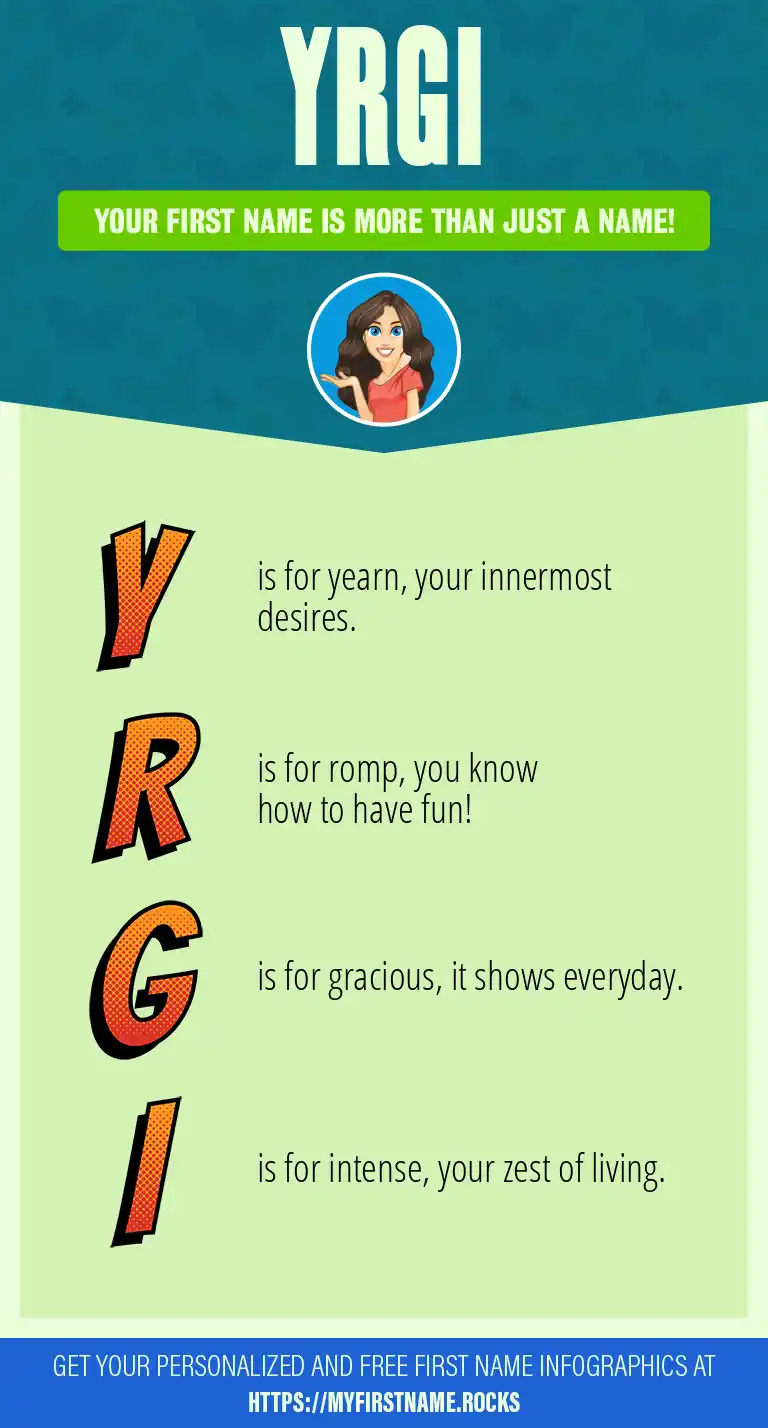 YRGI

YOUR FIRST NAME IS MORE THAN JUST A NAME!

Y is for yearn, your innermost desires.

R is for romp, you know how to have fun!

G is for gracious, it shows everyday.

I is for intense, your zest of living.

GET YOUR PERSONALIZED AND FREE FIRST NAME INFOGRAPHICS AT HTTPS://MYFIRSTNAME.ROCKS