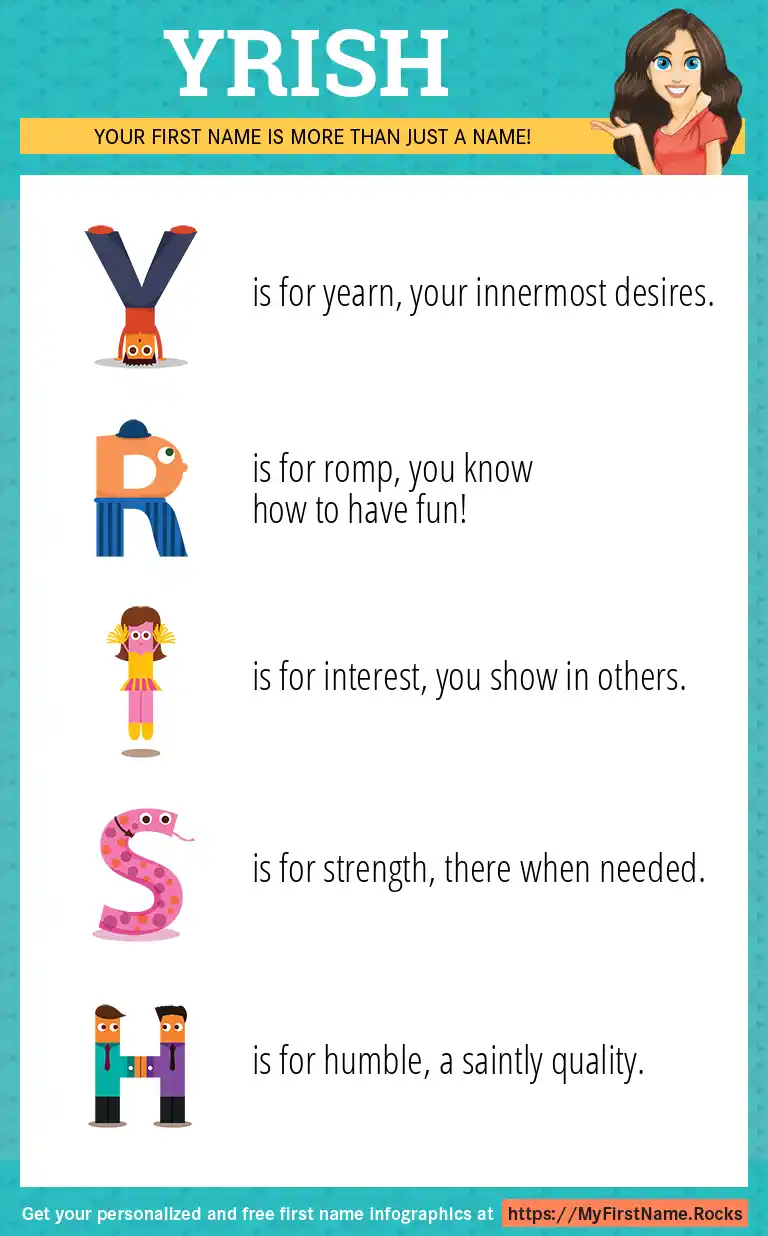 YRISH

YOUR FIRST NAME IS MORE THAN JUST A NAME!

Y is for yearn, your innermost desires.

R is for romp, you know how to have fun!

I is for interest, you show in others.

S is for strength, there when needed.

H is for humble, a saintly quality.

Get your personalized and free first name infographics at https://MyFirstName.Rocks