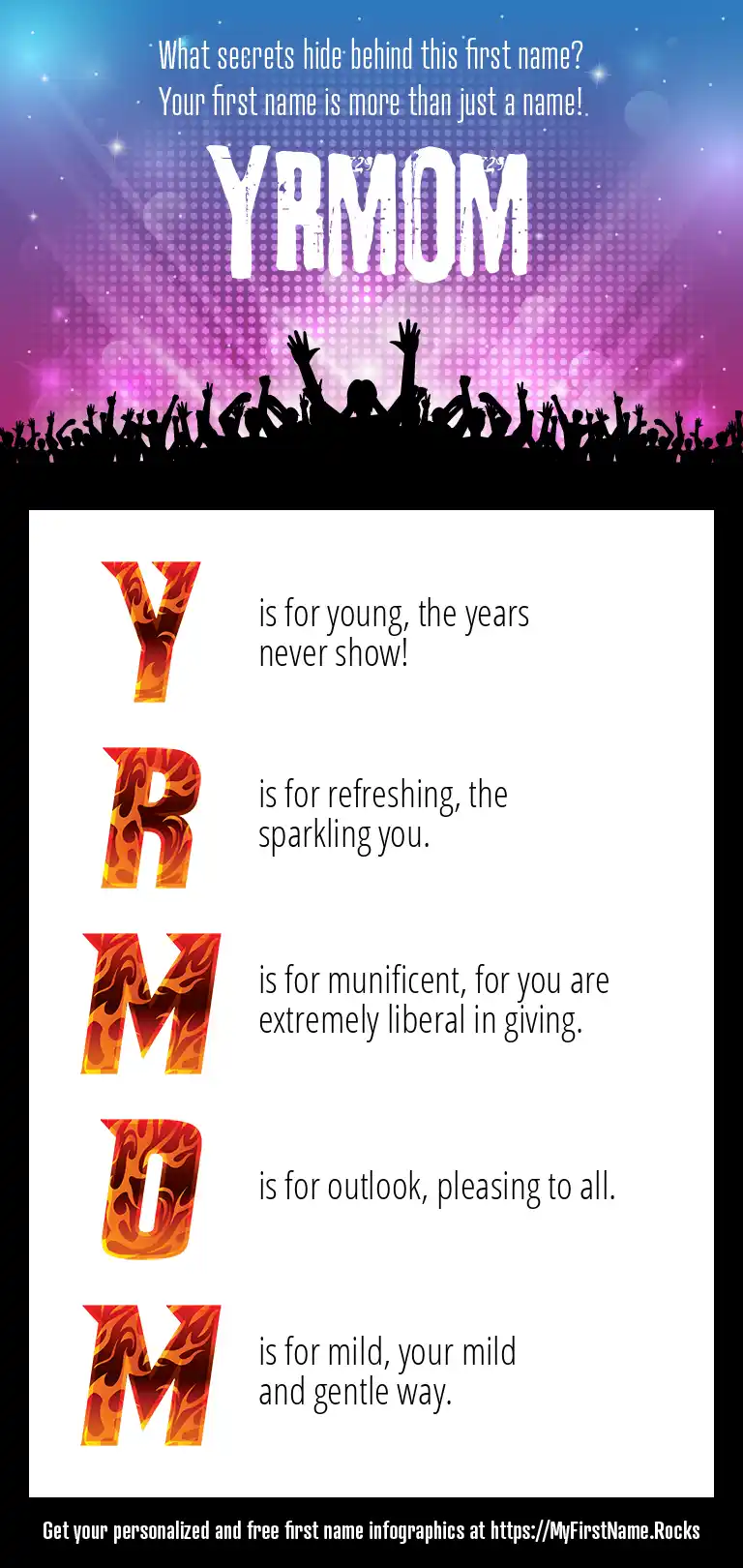 What secrets hide behind this first name?
Your first name is more than just a name!

YRMOM

Y is for young, the years never show!

R is for refreshing, the sparkling you.

M is for munificent, for you are extremely liberal in giving.

O is for outlook, pleasing to all.

M is for mild, your mild and gentle way.

Get your personalized and free first name infographics at https://MyFirstName.Rocks