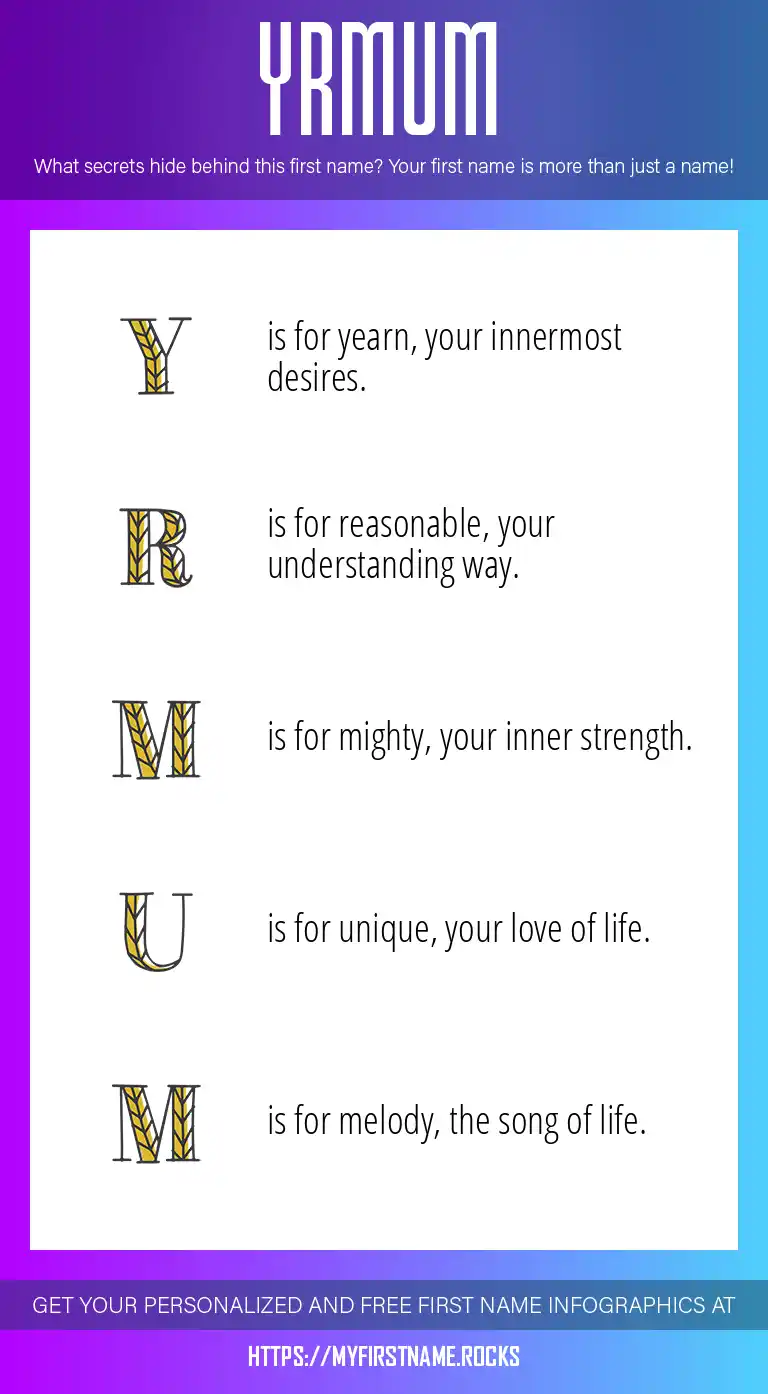 YRMUM

What secrets hide behind this first name? Your first name is more than just a name!

Y is for yearn, your innermost desires.

R is for reasonable, your understanding way.

M is for mighty, your inner strength.

U is for unique, your love of life.

M is for melody, the song of life.

GET YOUR PERSONALIZED AND FREE FIRST NAME INFOGRAPHICS AT

HTTPS://MYFIRSTNAME.ROCKS