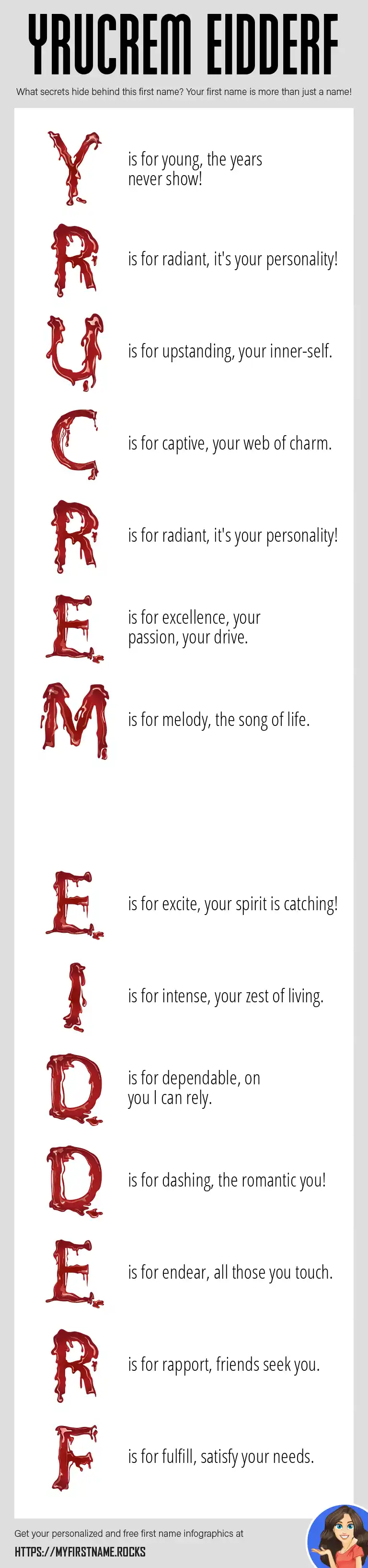 YRUCREM EIDDERF

What secrets hide behind this first name? Your first name is more than just a name!

Y is for young, the years never show!

R is for radiant, it's your personality!

U is for upstanding, your inner-self.

C is for captive, your web of charm.

R is for radiant, it's your personality!

E is for excellence, your passion, your drive.

M is for melody, the song of life.

E is for excite, your spirit is catching!

I is for intense, your zest of living.

D is for dependable, on you I can rely.

D is for dashing, the romantic you!

E is for endear, all those you touch.

R is for rapport, friends seek you.

F is for fulfill, satisfy your needs.

Get your personalized and free first name infographics at

HTTPS://MYFIRSTNAME.ROCKS