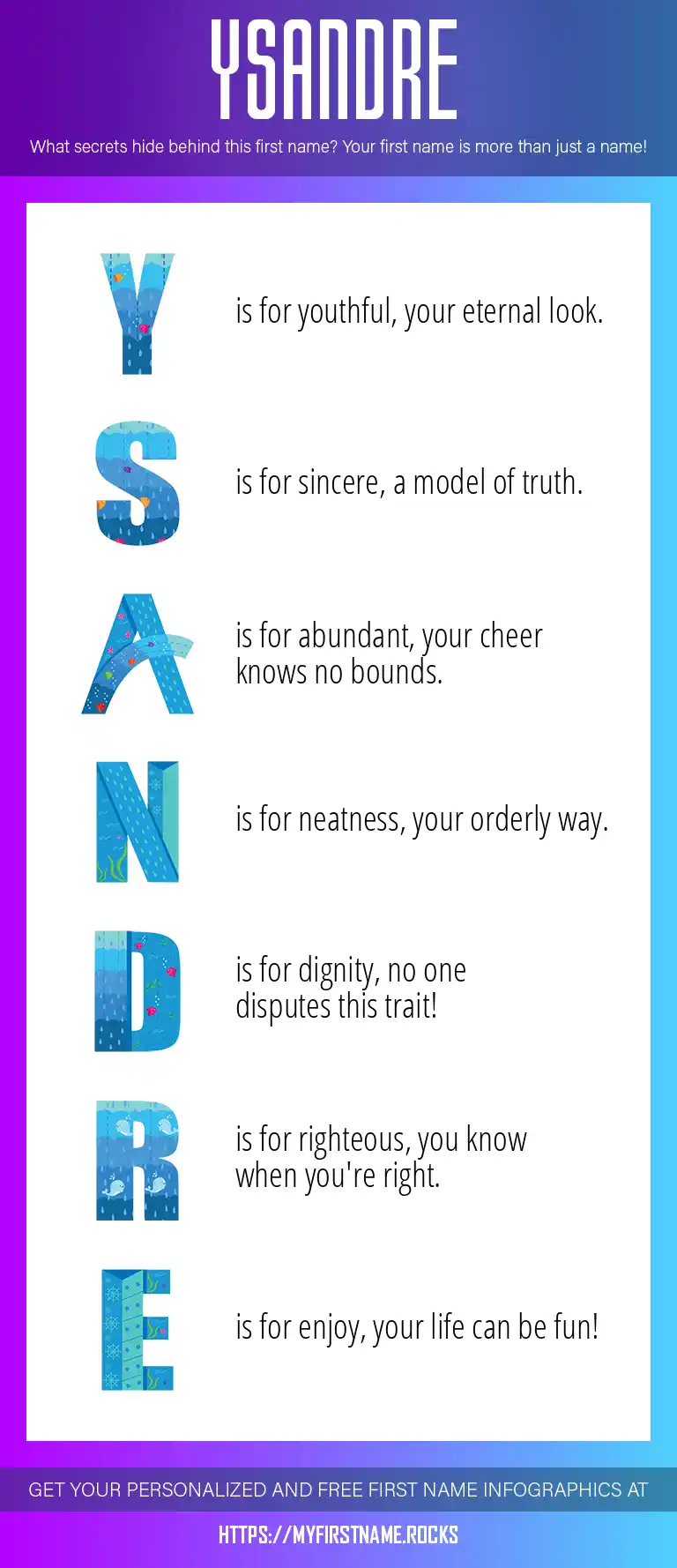 YSANDRE

What secrets hide behind this first name? Your first name is more than just a name!

Y is for youthful, your eternal look.

S is for sincere, a model of truth.

A is for abundant, your cheer knows no bounds.

N is for neatness, your orderly way.

D is for dignity, no one disputes this trait!

R is for righteous, you know when you're right.

E is for enjoy, your life can be fun!

GET YOUR PERSONALIZED AND FREE FIRST NAME INFOGRAPHICS AT

HTTPS://MYFIRSTNAME.ROCKS