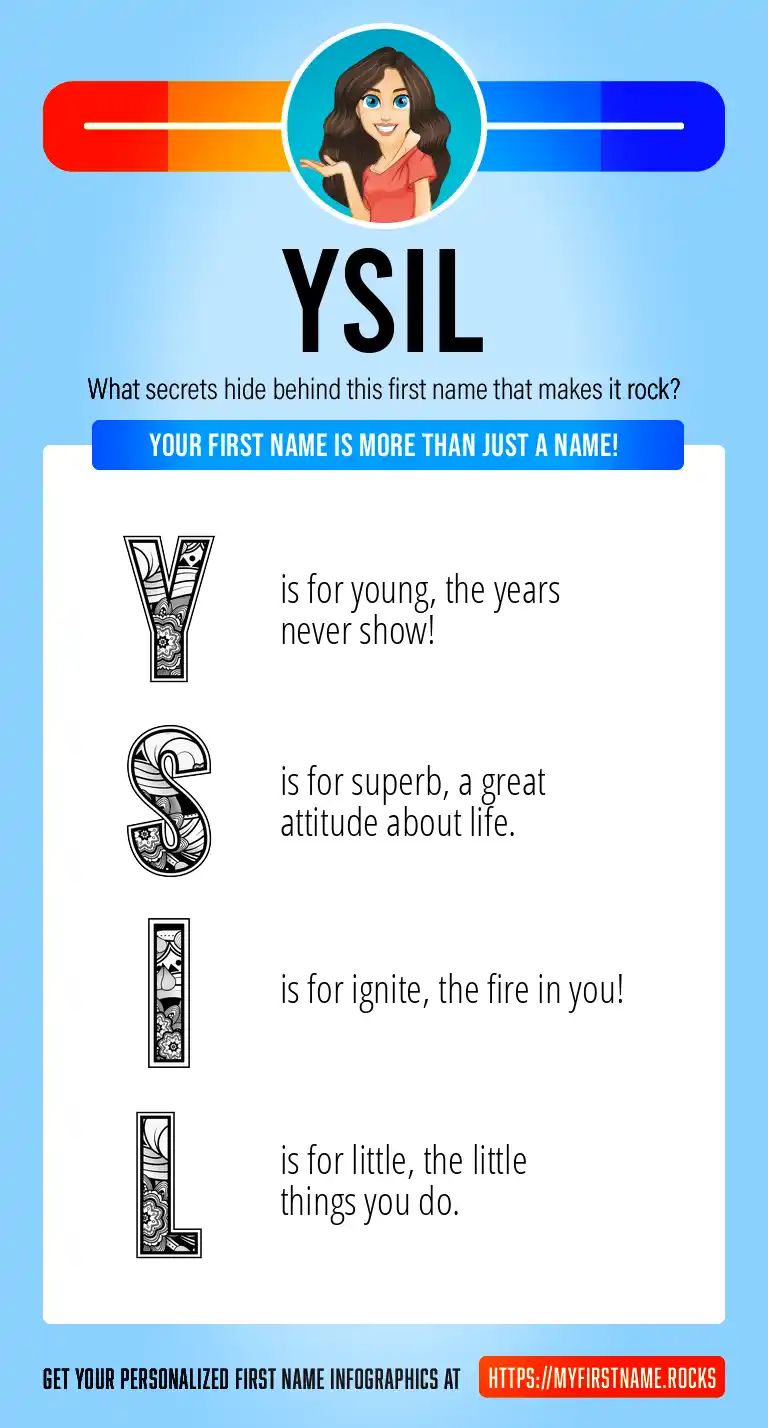 YSIL

What secrets hide behind this first name that makes it rock?

YOUR FIRST NAME IS MORE THAN JUST A NAME!

Y is for young, the years never show!

S is for superb, a great attitude about life.

I is for ignite, the fire in you!

L is for little, the little things you do.

GET YOUR PERSONALIZED FIRST NAME INFOGRAPHICS AT HTTPS://MYFIRSTNAME.ROCKS