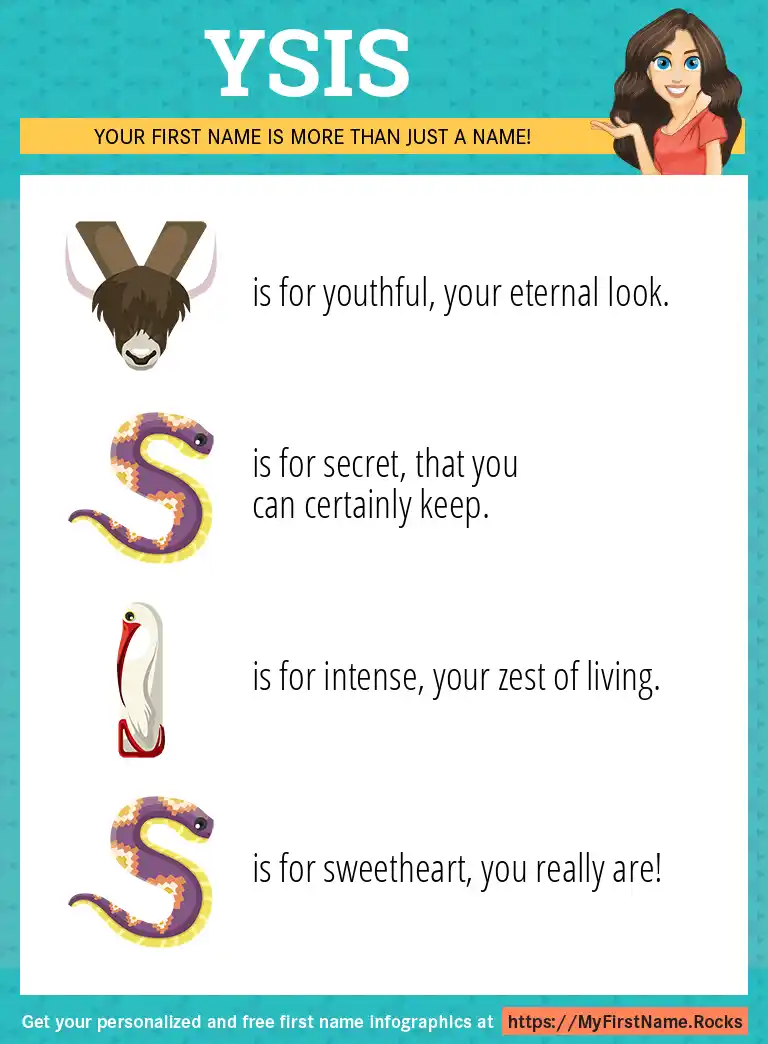 YSIS

YOUR FIRST NAME IS MORE THAN JUST A NAME!

Y is for youthful, your eternal look.

S is for secret, that you can certainly keep.

I is for intense, your zest of living.

S is for sweetheart, you really are!

Get your personalized and free first name infographics at https://MyFirstName.Rocks