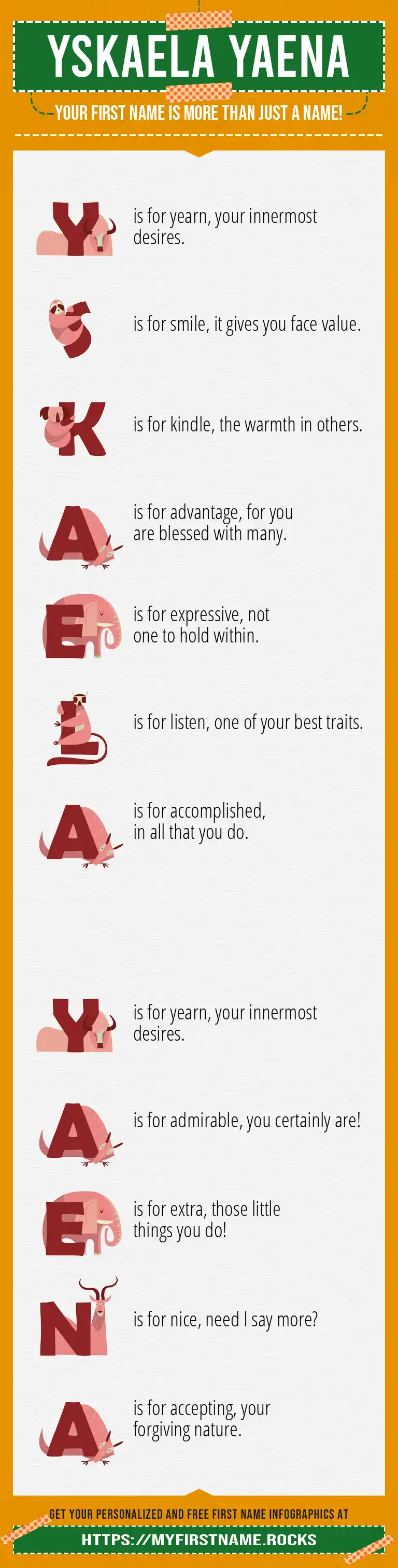 YSKAELA YAENA

YOUR FIRST NAME IS MORE THAN JUST A NAME!

Y is for yearn, your innermost desires.

S is for smile, it gives you face value.

K is for kindle, the warmth in others.

A is for advantage, for you are blessed with many.

E is for expressive, not one to hold within.

L is for listen, one of your best traits.

A is for accomplished, in all that you do.

Y is for yearn, your innermost desires.

A is for admirable, you certainly are!

E is for extra, those little things you do!

N is for nice, need I say more?

A is for accepting, your forgiving nature.

GET YOUR PERSONALIZED AND FREE FIRST NAME INFOGRAPHICS AT

HTTPS://MYFIRSTNAME.ROCKS