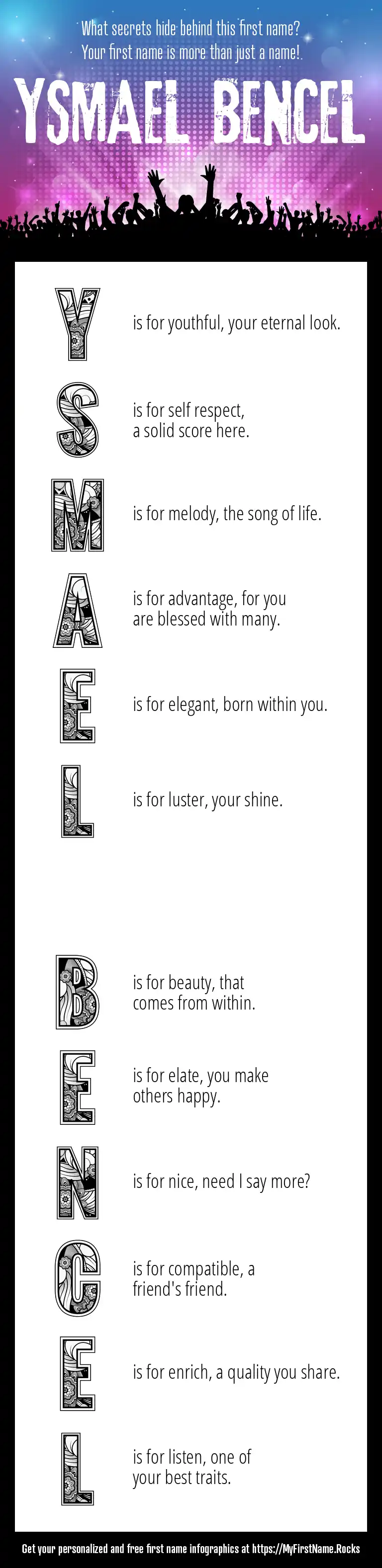 What secrets hide behind this first name?
Your first name is more than just a name!

YSMAEL BENCEL

Y is for youthful, your eternal look.

S is for self respect, a solid score here.

M is for melody, the song of life.

A is for advantage, for you are blessed with many.

E is for elegant, born within you.

L is for luster, your shine.

B is for beauty, that comes from within.

E is for elate, you make others happy.

N is for nice, need I say more?

C is for compatible, a friend's friend.

E is for enrich, a quality you share.

L is for listen, one of your best traits.

Get your personalized and free first name infographics at https://MyFirstName.Rocks