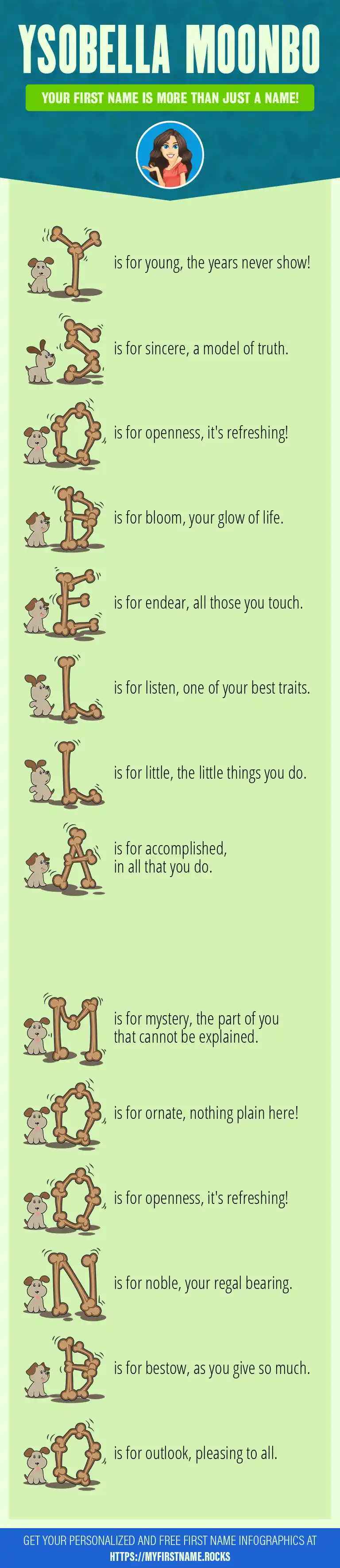 YSOBELLA MOONBO

YOUR FIRST NAME IS MORE THAN JUST A NAME!

Y is for young, the years never show!

S is for sincere, a model of truth.

O is for openness, it's refreshing!

B is for bloom, your glow of life.

E is for endear, all those you touch.

L is for listen, one of your best traits.

L is for little, the little things you do.

A is for accomplished, in all that you do.

M is for mystery, the part of you that cannot be explained.

O is for ornate, nothing plain here!

O is for openness, it's refreshing!

N is for noble, your regal bearing.

B is for bestow, as you give so much.

O is for outlook, pleasing to all.

GET YOUR PERSONALIZED AND FREE FIRST NAME INFOGRAPHICS AT HTTPS://MYFIRSTNAME.ROCKS