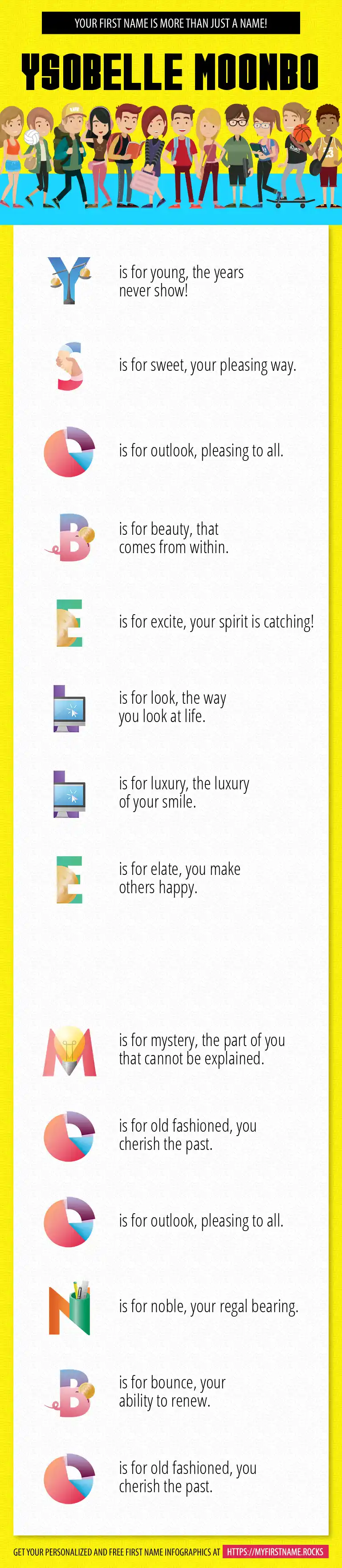 YOUR FIRST NAME IS MORE THAN JUST A NAME!

YSOBELLE MOONBO

Y is for young, the years never show!

S is for sweet, your pleasing way.

O is for outlook, pleasing to all.

B is for beauty, that comes from within.

E is for excite, your spirit is catching!

L is for look, the way you look at life.

L is for luxury, the luxury of your smile.

E is for elate, you make others happy.

M is for mystery, the part of you that cannot be explained.

O is for old fashioned, you cherish the past.

O is for outlook, pleasing to all.

N is for noble, your regal bearing.

B is for bounce, your ability to renew.

O is for old fashioned, you cherish the past.

GET YOUR PERSONALIZED AND FREE FIRST NAME INFOGRAPHICS AT HTTPS://MYFIRSTNAME.ROCKS