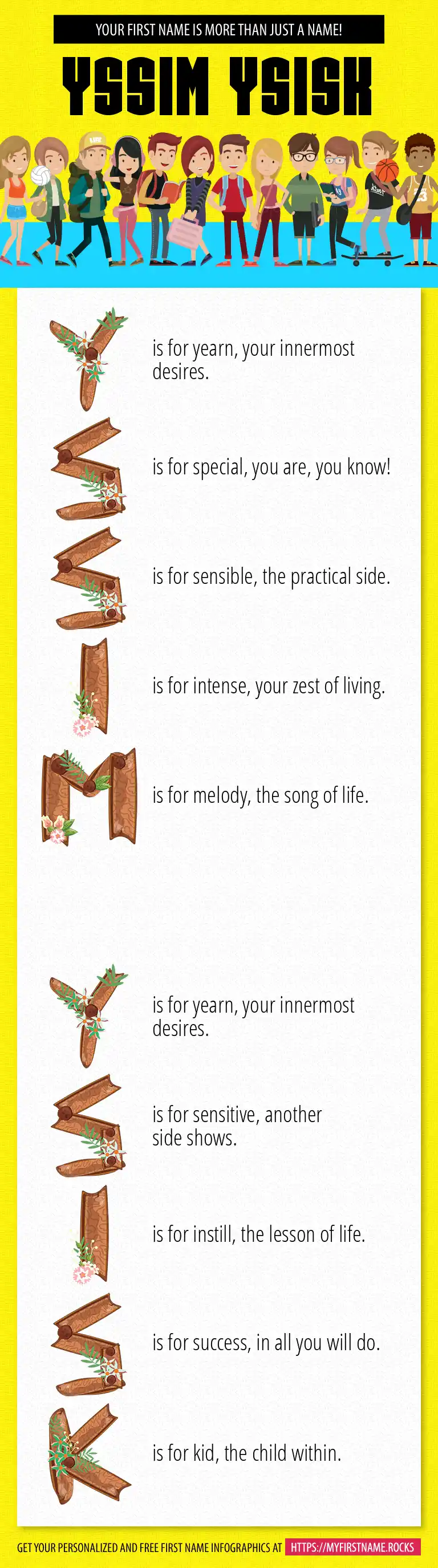 YOUR FIRST NAME IS MORE THAN JUST A NAME!

YSSIM YSISK

Y is for yearn, your innermost desires.

S is for special, you are, you know!

S is for sensible, the practical side.

I is for intense, your zest of living.

M is for melody, the song of life.

Y is for yearn, your innermost desires.

S is for sensitive, another side shows.

I is for instill, the lesson of life.

S is for success, in all you will do.

K is for kid, the child within.

GET YOUR PERSONALIZED AND FREE FIRST NAME INFOGRAPHICS AT HTTPS://MYFIRSTNAME.ROCKS