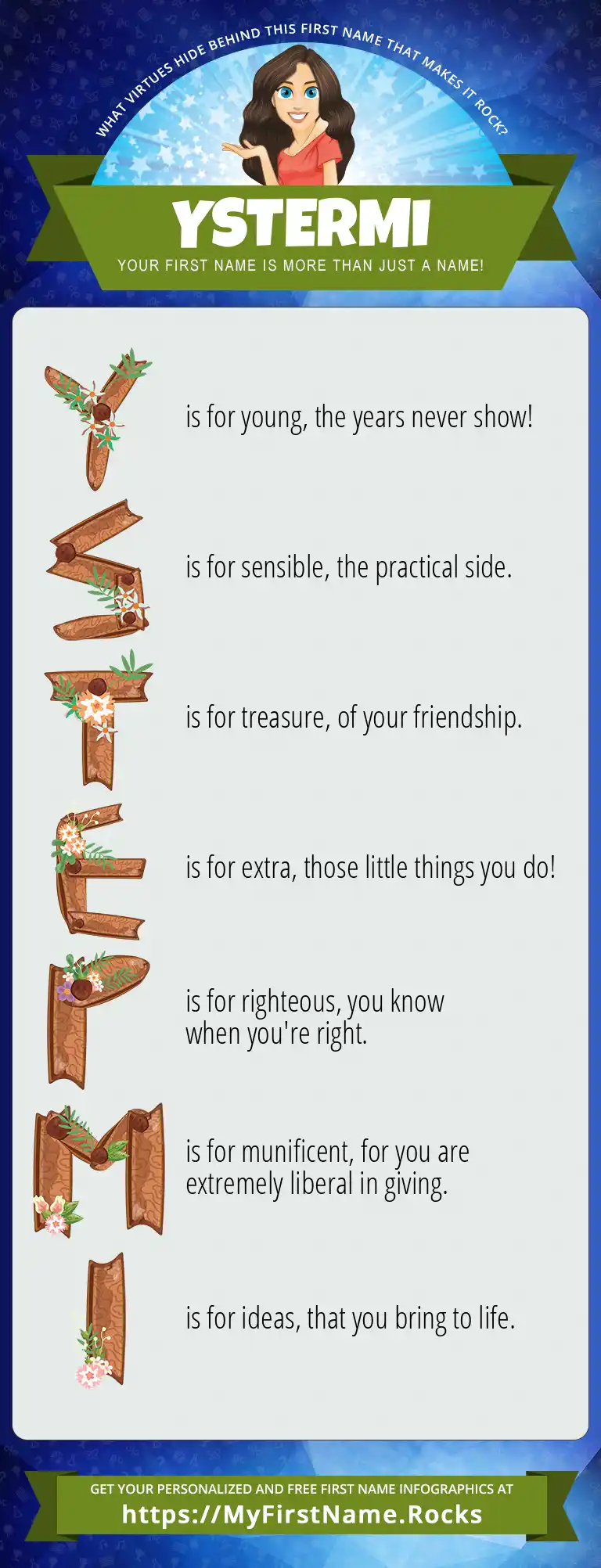 WHAT VIRTUES HIDE BEHIND THIS FIRST NAME THAT MAKES IT ROCK?

YSTERMI

YOUR FIRST NAME IS MORE THAN JUST A NAME!

Y is for young, the years never show!

S is for sensible, the practical side.

T is for treasure, of your friendship.

E is for extra, those little things you do!

R is for righteous, you know when you're right.

M is for munificent, for you are extremely liberal in giving.

I is for ideas, that you bring to life.

GET YOUR PERSONALIZED AND FREE FIRST NAME INFOGRAPHICS AT
https://MyFirstName.Rocks