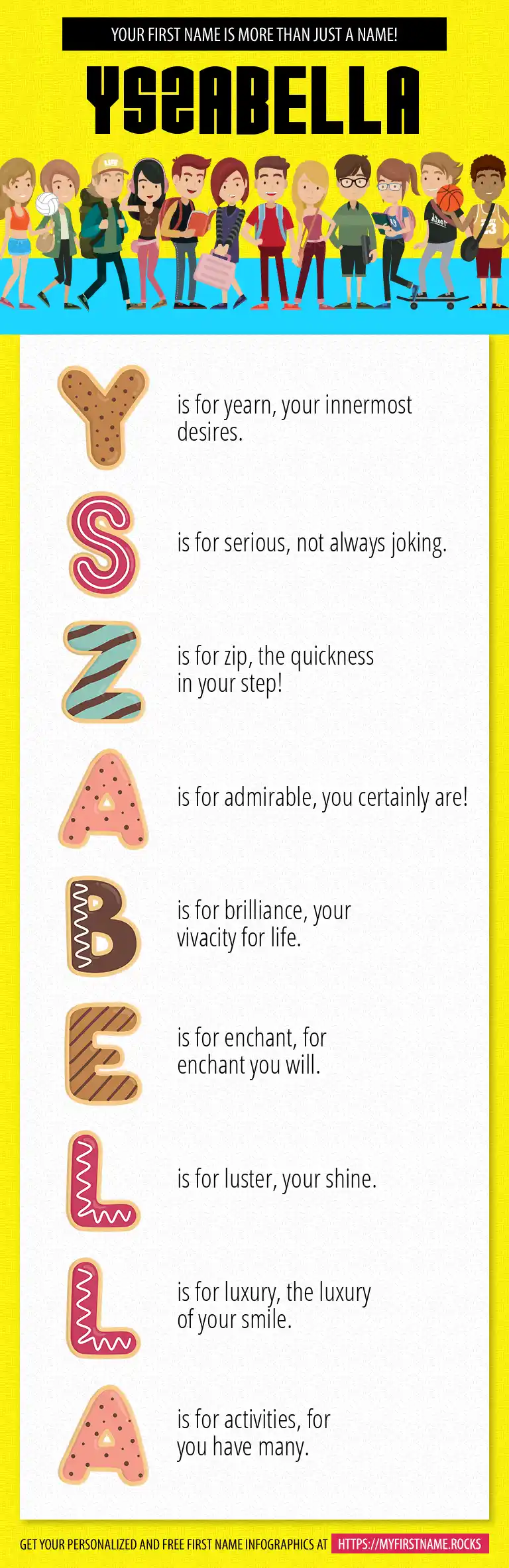 YOUR FIRST NAME IS MORE THAN JUST A NAME!

YSZABELLA

Y is for yearn, your innermost desires.

S is for serious, not always joking.

Z is for zip, the quickness in your step!

A is for admirable, you certainly are!

B is for brilliance, your vivacity for life.

E is for enchant, for enchant you will.

L is for luster, your shine.

L is for luxury, the luxury of your smile.

A is for activities, for you have many.

GET YOUR PERSONALIZED AND FREE FIRST NAME INFOGRAPHICS AT HTTPS://MYFIRSTNAME.ROCKS