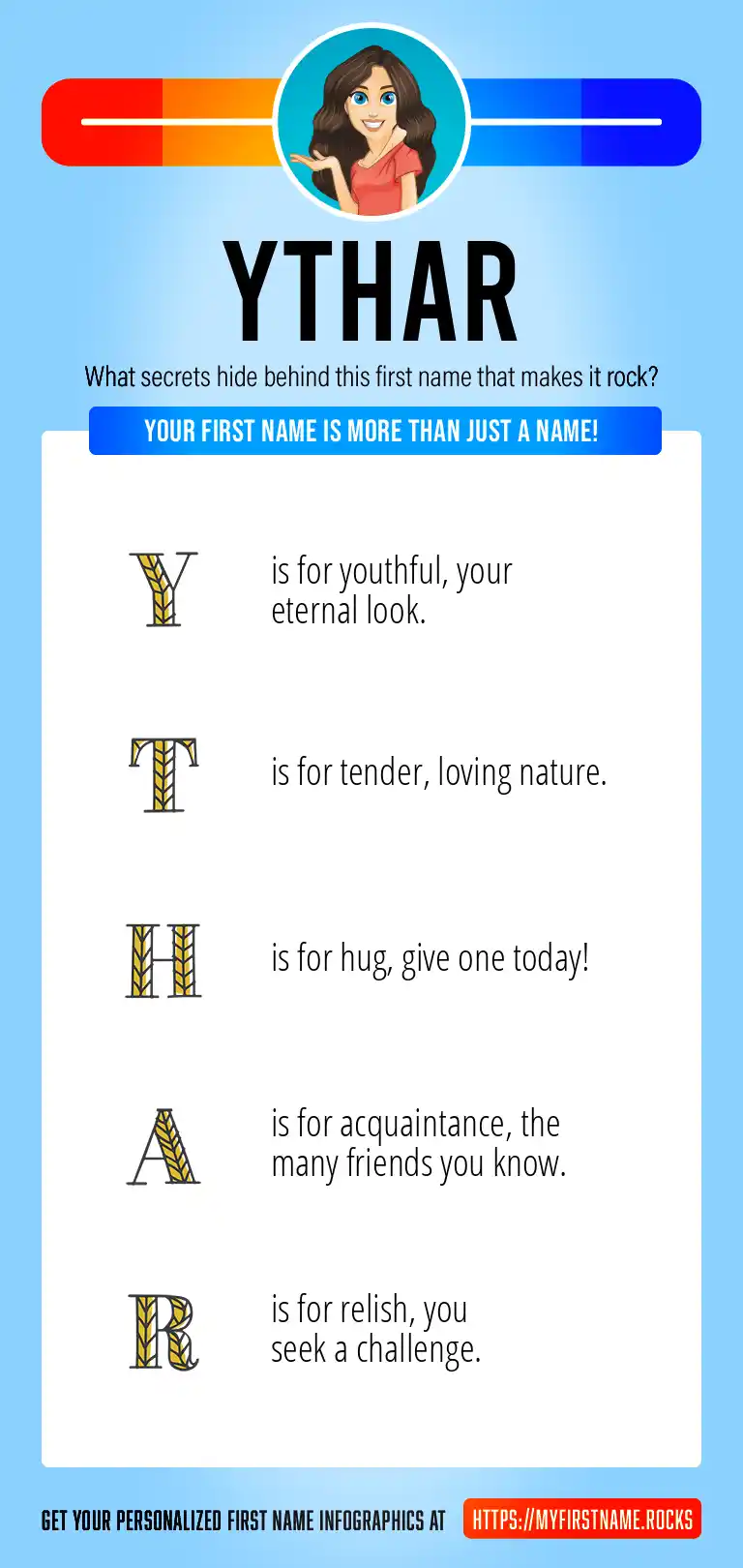 YTHAR

What secrets hide behind this first name that makes it rock?

YOUR FIRST NAME IS MORE THAN JUST A NAME!

Y is for youthful, your eternal look.

T is for tender, loving nature.

H is for hug, give one today!

A is for acquaintance, the many friends you know.

R is for relish, you seek a challenge.

GET YOUR PERSONALIZED FIRST NAME INFOGRAPHICS AT HTTPS://MYFIRSTNAME.ROCKS