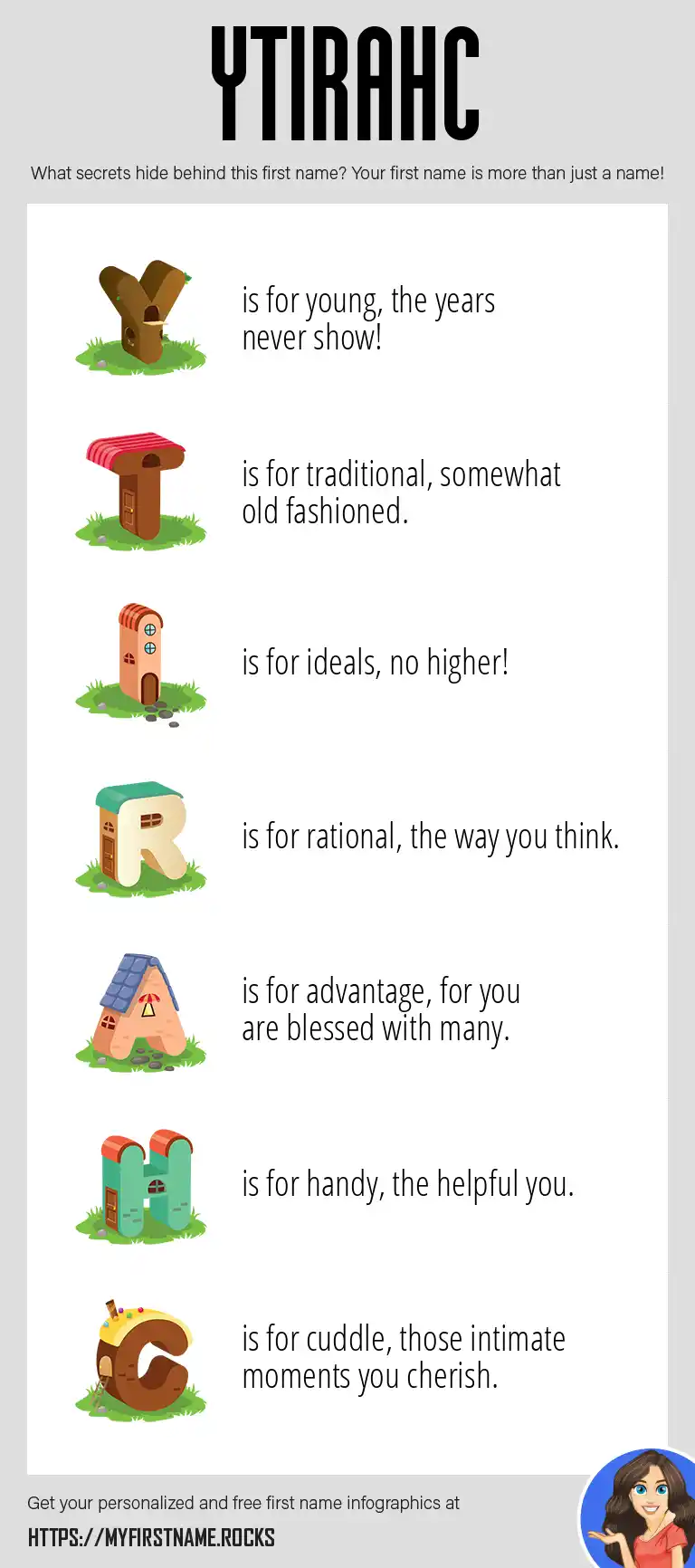 YTIRAHC

What secrets hide behind this first name? Your first name is more than just a name!

Y is for young, the years never show!

T is for traditional, somewhat old fashioned.

I is for ideals, no higher!

R is for rational, the way you think.

A is for advantage, for you are blessed with many.

H is for handy, the helpful you.

C is for cuddle, those intimate moments you cherish.

Get your personalized and free first name infographics at

HTTPS://MYFIRSTNAME.ROCKS