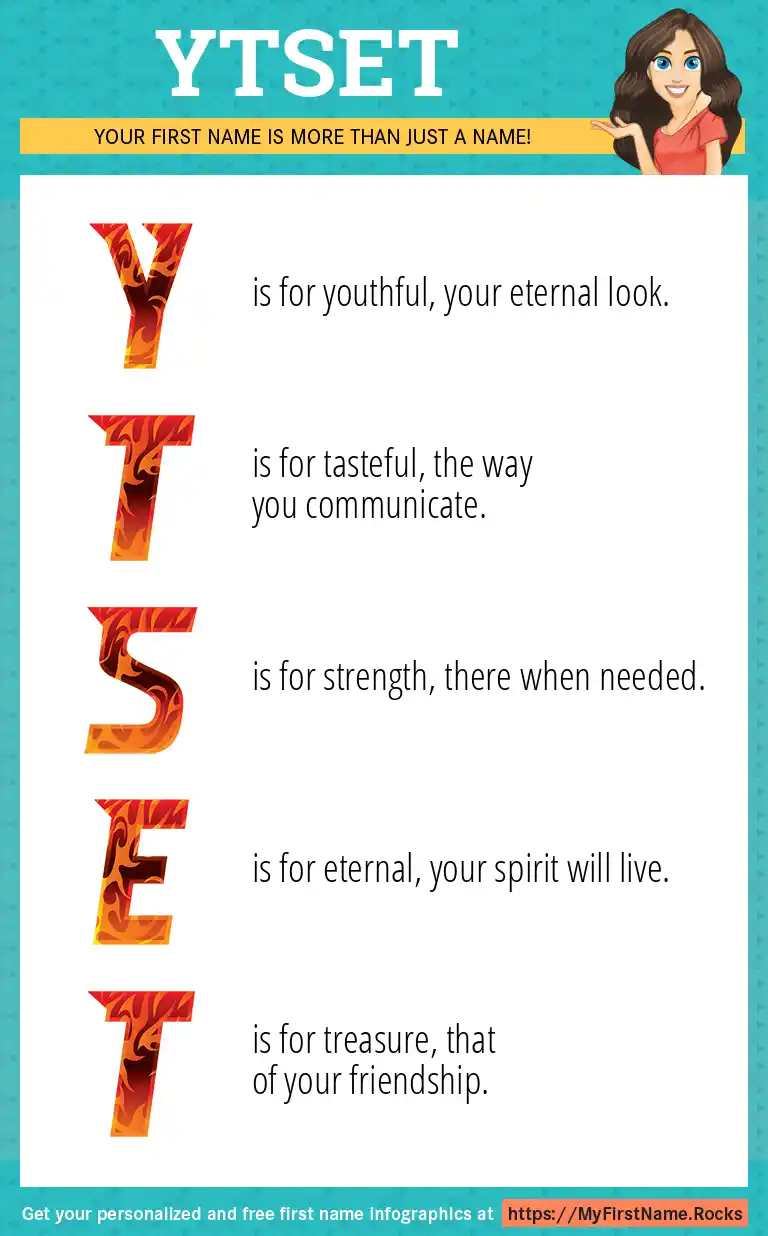 YTSET

YOUR FIRST NAME IS MORE THAN JUST A NAME!

Y is for youthful, your eternal look.

T is for tasteful, the way you communicate.

S is for strength, there when needed.

E is for eternal, your spirit will live.

T is for treasure, that of your friendship.

Get your personalized and free first name infographics at https://MyFirstName.Rocks