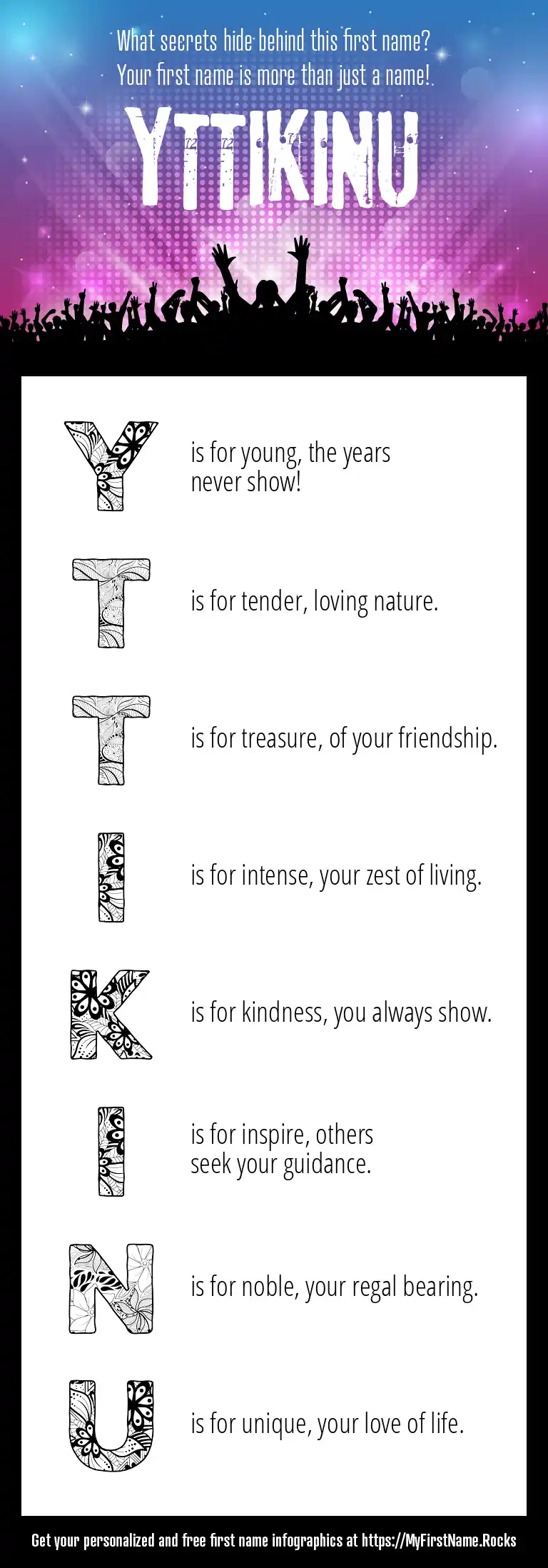 What secrets hide behind this first name?
Your first name is more than just a name!

YTTIKINU

Y is for young, the years never show!

T is for tender, loving nature.

T is for treasure, of your friendship.

I is for intense, your zest of living.

K is for kindness, you always show.

I is for inspire, others seek your guidance.

N is for noble, your regal bearing.

U is for unique, your love of life.

Get your personalized and free first name infographics at https://MyFirstName.Rocks