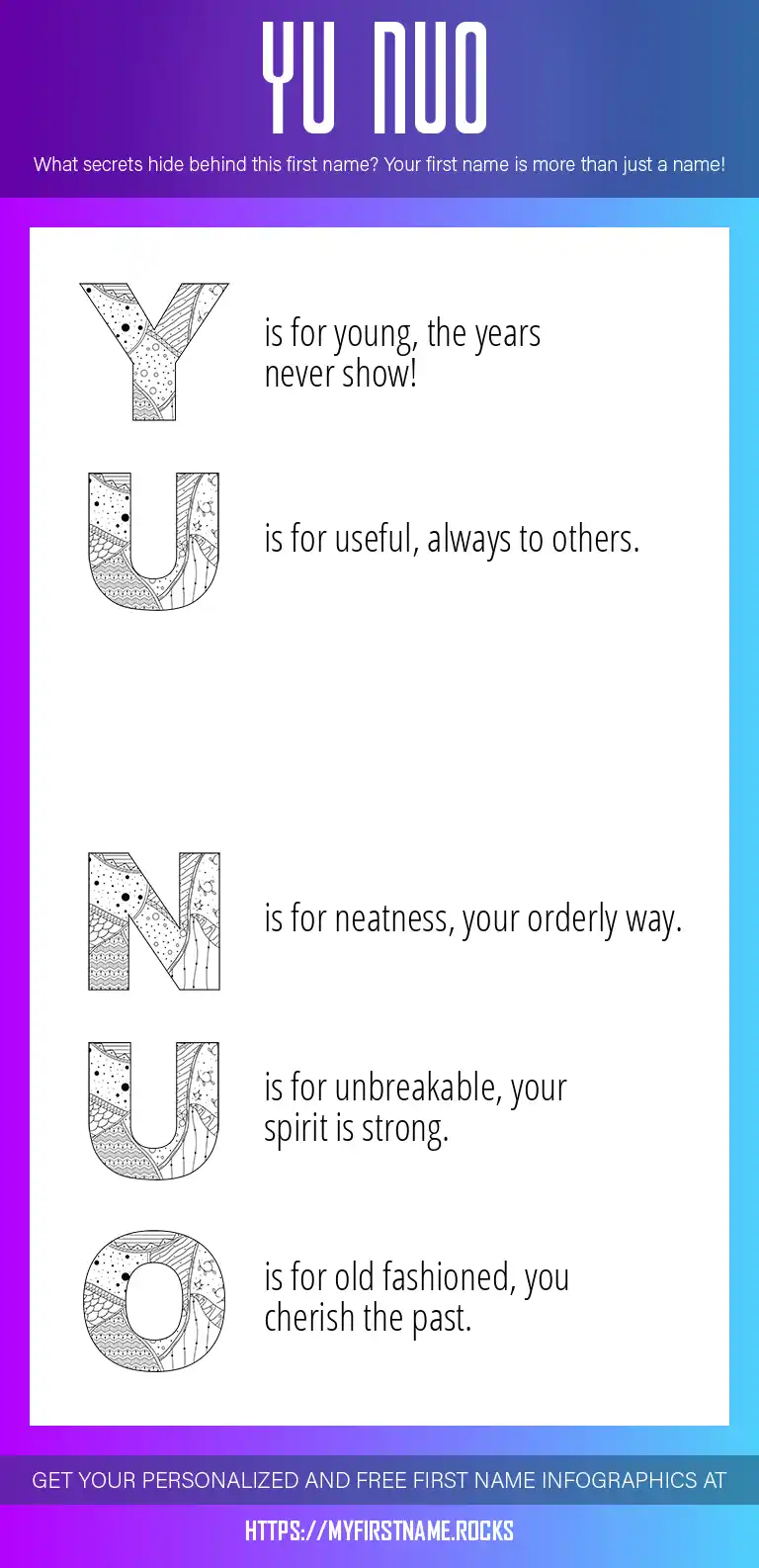 YU NUO

What secrets hide behind this first name? Your first name is more than just a name!

Y is for young, the years never show!

U is for useful, always to others.

N is for neatness, your orderly way.

U is for unbreakable, your spirit is strong.

O is for old fashioned, you cherish the past.

GET YOUR PERSONALIZED AND FREE FIRST NAME INFOGRAPHICS AT

HTTPS://MYFIRSTNAME.ROCKS