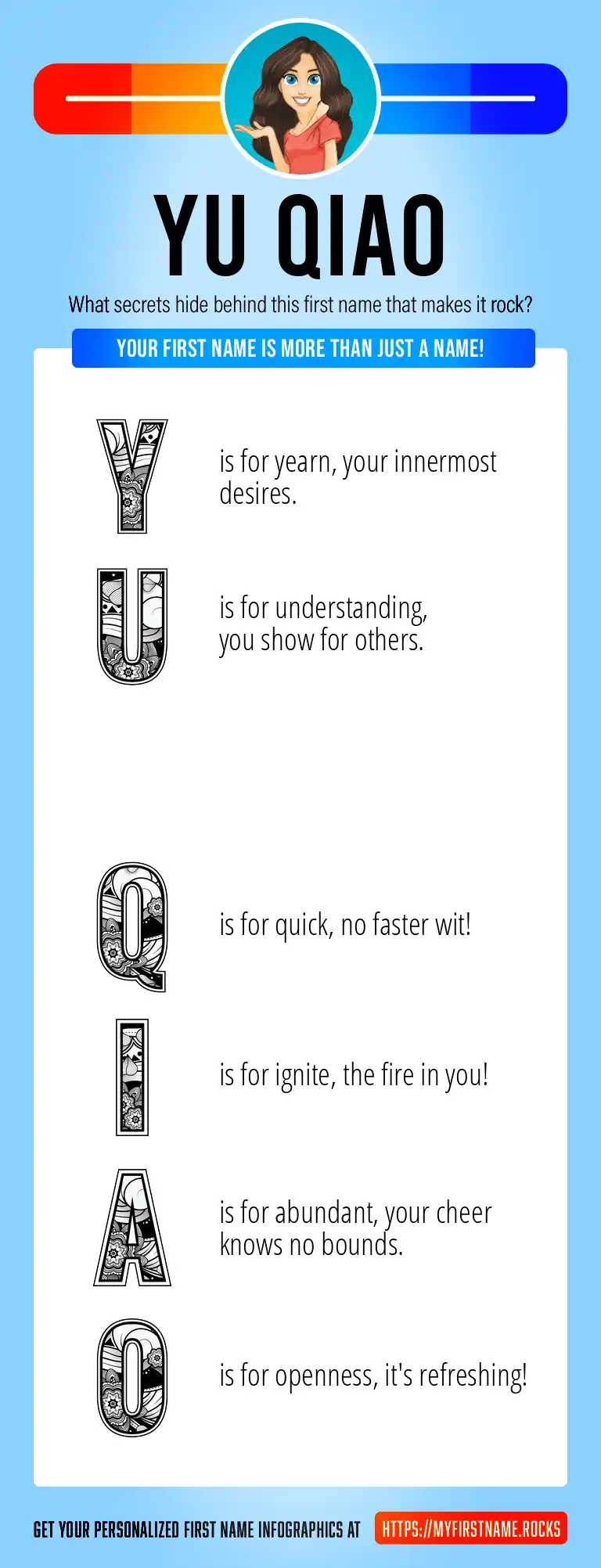 YU QIAO

What secrets hide behind this first name that makes it rock?

YOUR FIRST NAME IS MORE THAN JUST A NAME!

Y is for yearn, your innermost desires.

U is for understanding, you show for others.

Q is for quick, no faster wit!

I is for ignite, the fire in you!

A is for abundant, your cheer knows no bounds.

O is for openness, it's refreshing!

GET YOUR PERSONALIZED FIRST NAME INFOGRAPHICS AT HTTPS://MYFIRSTNAME.ROCKS