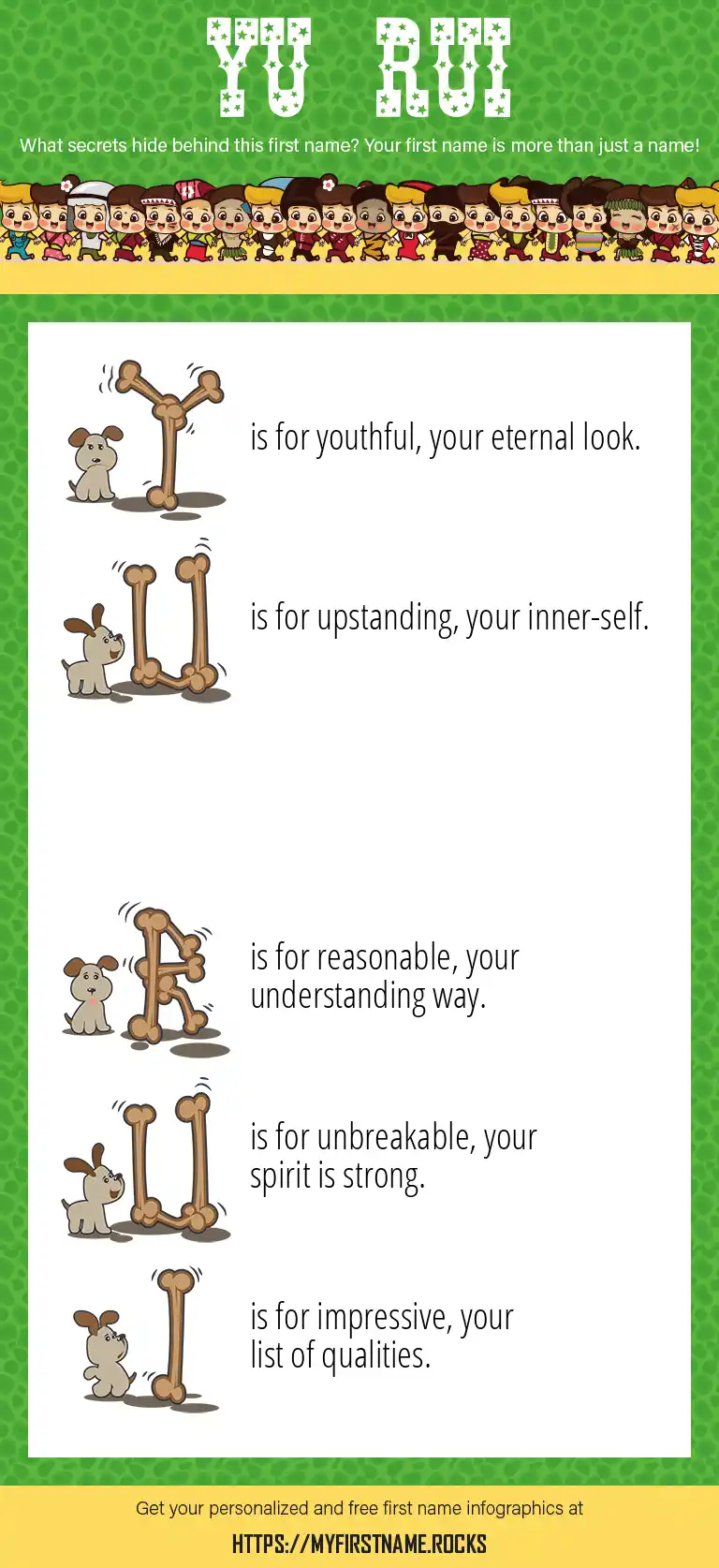 YU RUI

What secrets hide behind this first name? Your first name is more than just a name!

Y is for youthful, your eternal look.

U is for upstanding, your inner-self.

R is for reasonable, your understanding way.

U is for unbreakable, your spirit is strong.

I is for impressive, your list of qualities.

Get your personalized and free first name infographics at

HTTPS://MYFIRSTNAME.ROCKS