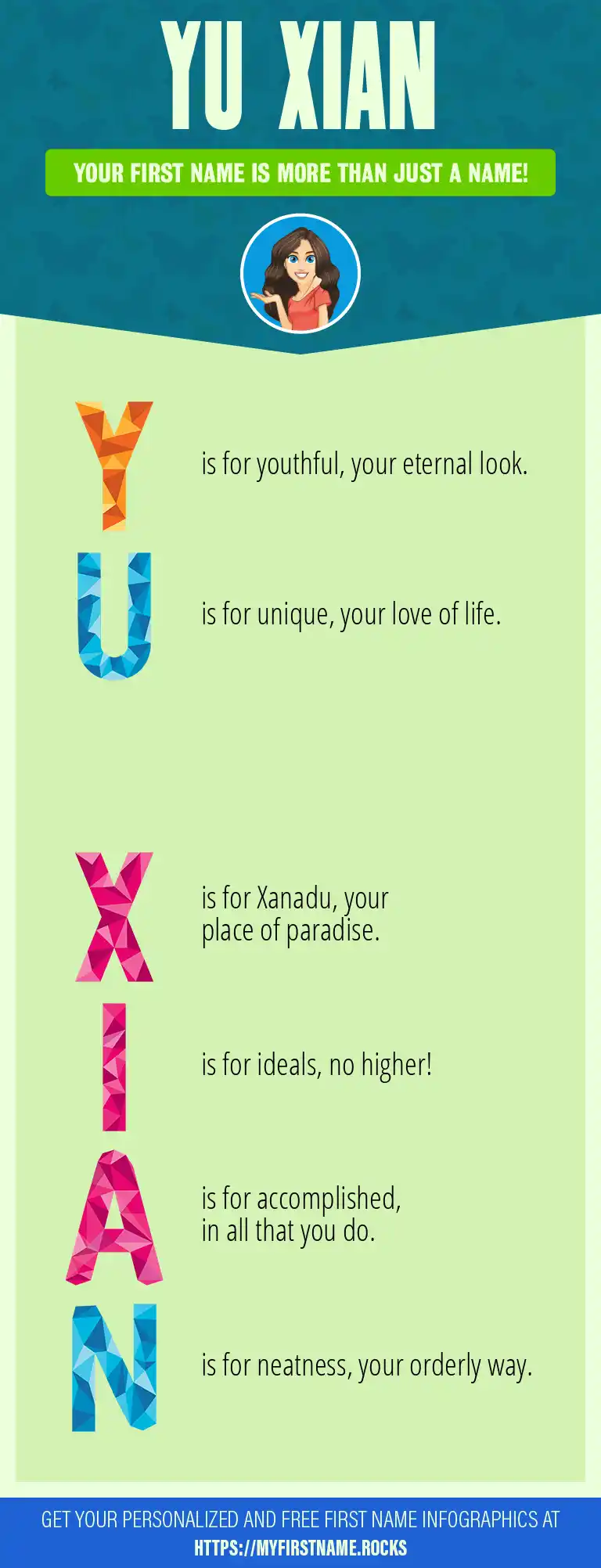 YU XIAN

YOUR FIRST NAME IS MORE THAN JUST A NAME!

Y is for youthful, your eternal look.

U is for unique, your love of life.

X is for Xanadu, your place of paradise.

I is for ideals, no higher!

A is for accomplished, in all that you do.

N is for neatness, your orderly way.

GET YOUR PERSONALIZED AND FREE FIRST NAME INFOGRAPHICS AT HTTPS://MYFIRSTNAME.ROCKS