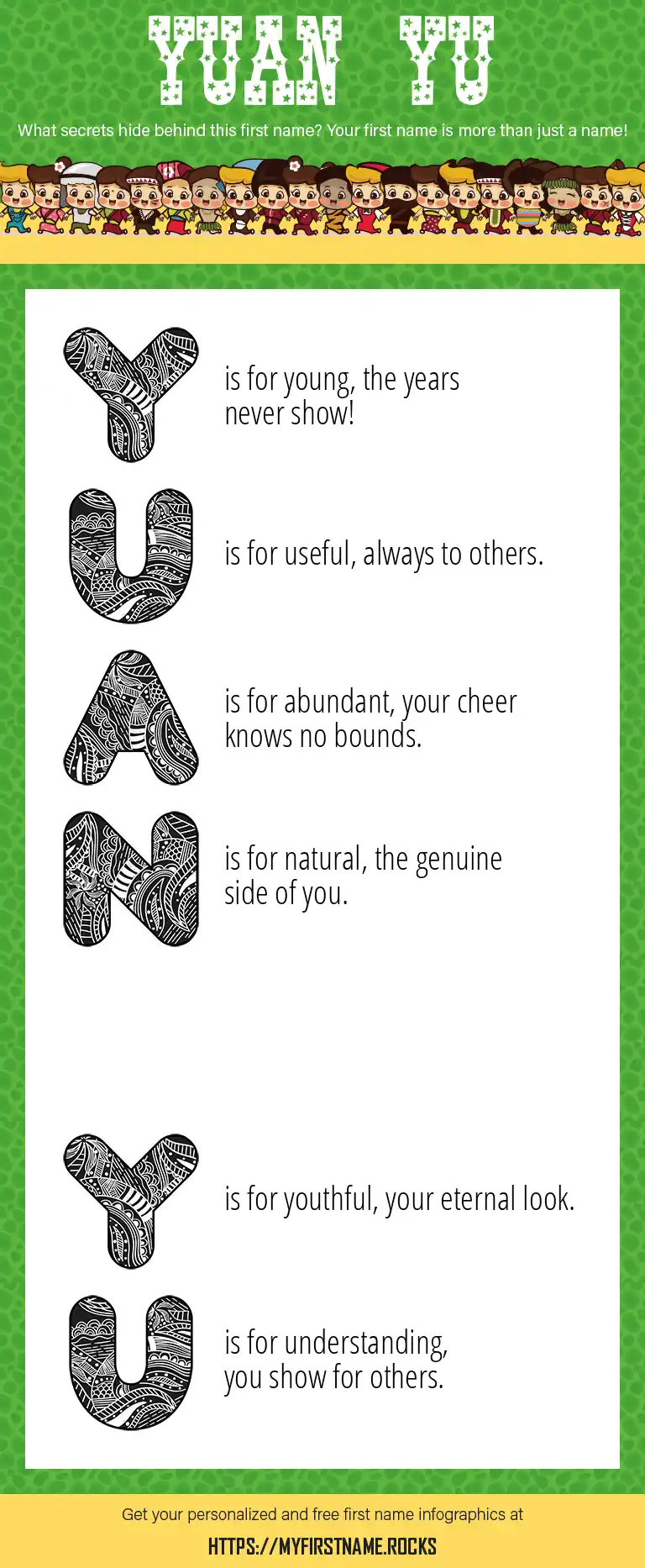 YUAN YU

What secrets hide behind this first name? Your first name is more than just a name!

Y is for young, the years never show!

U is for useful, always to others.

A is for abundant, your cheer knows no bounds.

N is for natural, the genuine side of you.

Y is for youthful, your eternal look.

U is for understanding, you show for others.

Get your personalized and free first name infographics at

HTTPS://MYFIRSTNAME.ROCKS