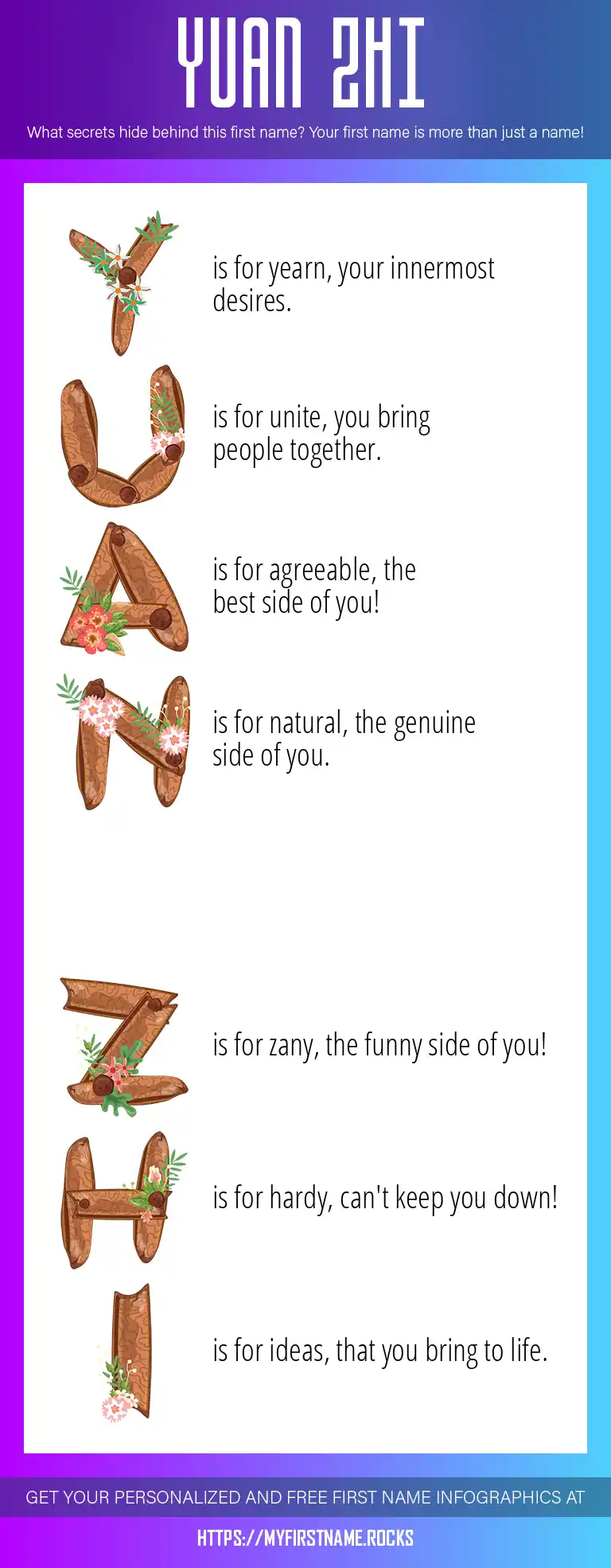 YUAN ZHI

What secrets hide behind this first name? Your first name is more than just a name!

Y is for yearn, your innermost desires.

U is for unite, you bring people together.

A is for agreeable, the best side of you!

N is for natural, the genuine side of you.

Z is for zany, the funny side of you!

H is for hardy, can't keep you down!

I is for ideas, that you bring to life.

GET YOUR PERSONALIZED AND FREE FIRST NAME INFOGRAPHICS AT

HTTPS://MYFIRSTNAME.ROCKS